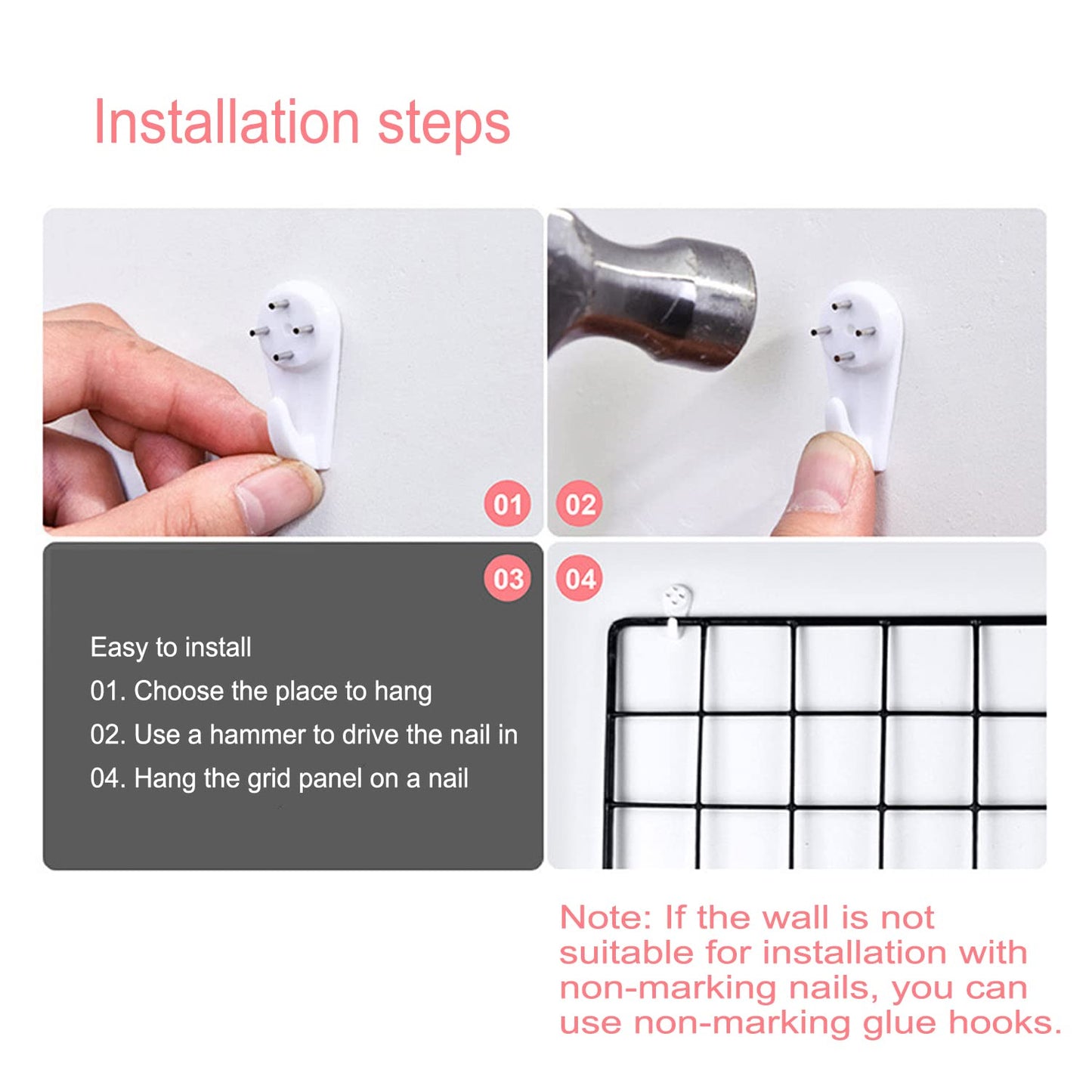 Installation steps

01

02

03

Easy to install
01. Choose the place to hang
02. Use a hammer to drive the nail in
04. Hang the grid panel on a nail

04

Note: If the wall is not suitable for installation with non-marking nails, you can use non-marking glue hooks.