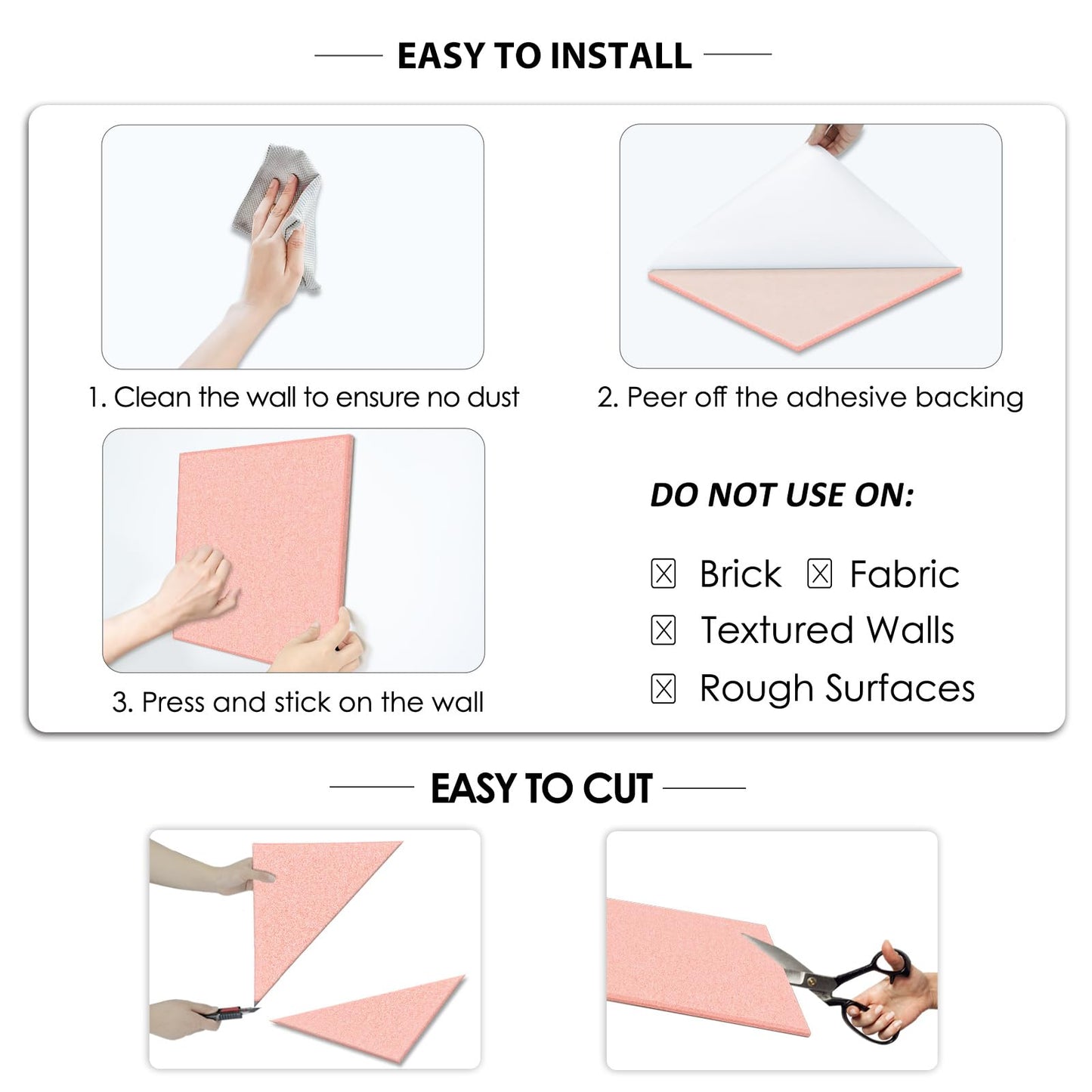 EASY TO INSTALL

1. Clean the wall to ensure no dust

2. Peer off the adhesive backing

3. Press and stick on the wall

DO NOT USE ON:

☒ Brick ☒ Fabric
☒ Textured Walls
☒ Rough Surfaces

EASY TO CUT