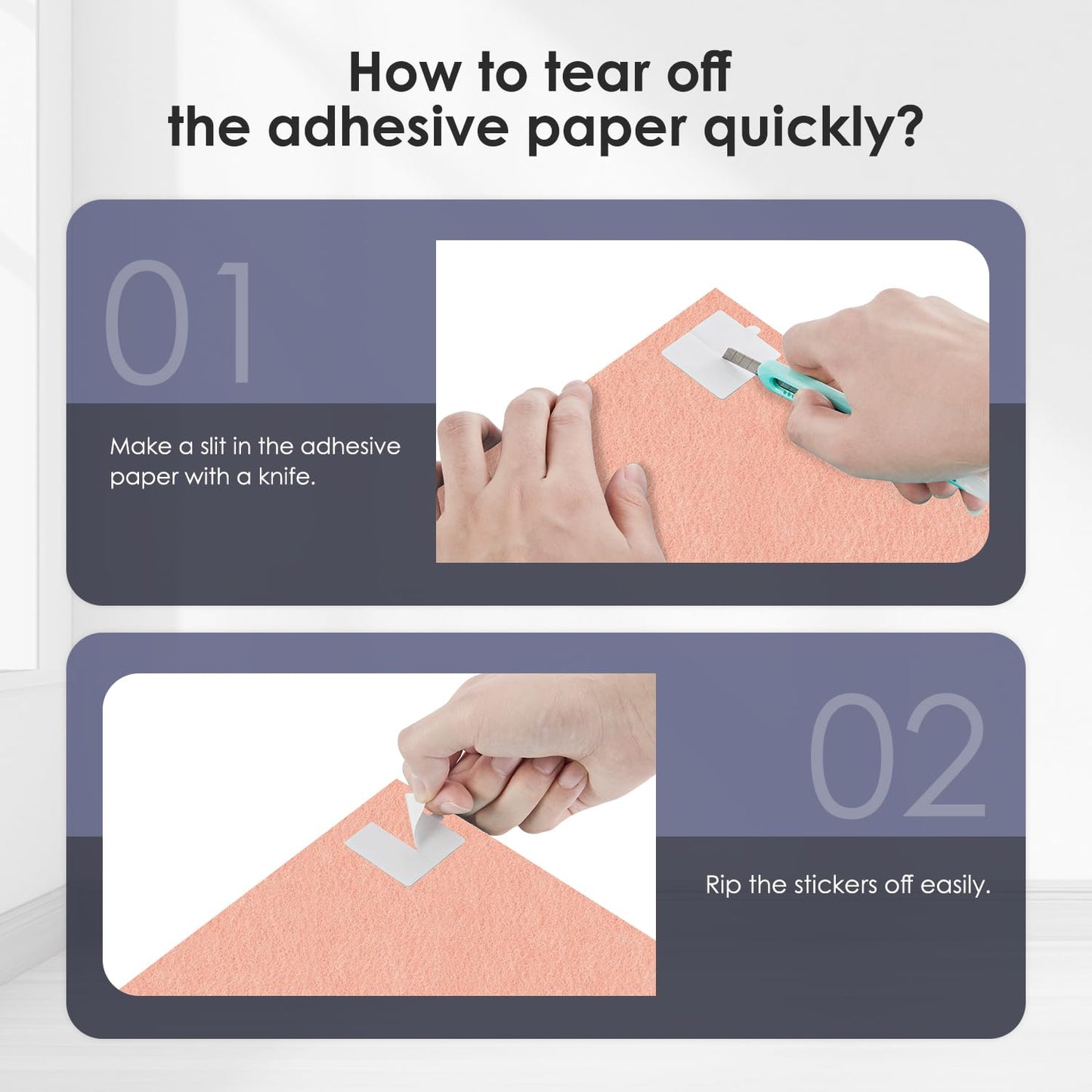 How to tear off the adhesive paper quickly?

01

Make a slit in the adhesive paper with a knife.

02

Rip the stickers off easily.