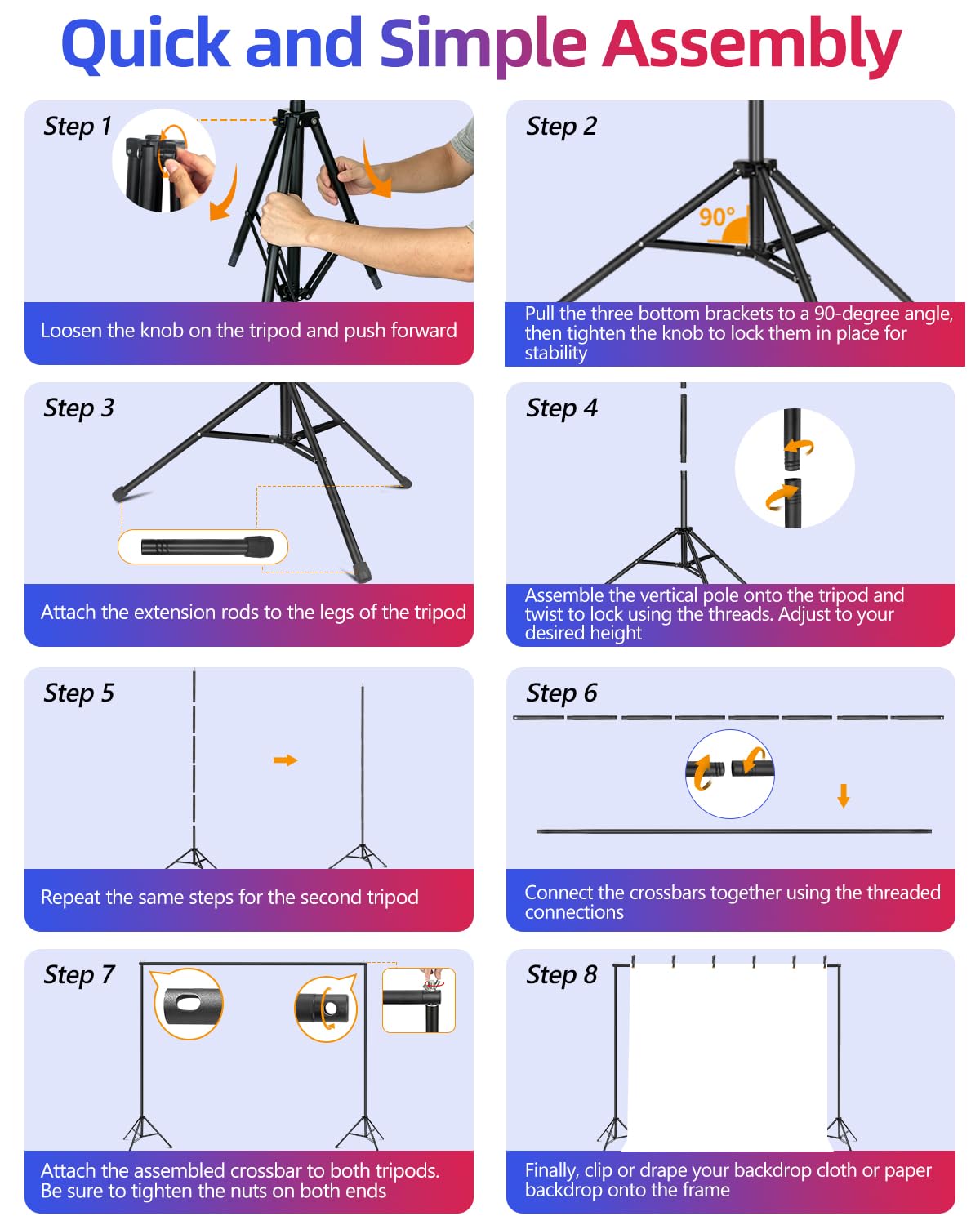 Quick and Simple Assembly

Step 1

Loosen the knob on the tripod and push forward

Step 2

90°

Pull the three bottom brackets to a 90-degree angle, then tighten the knob to lock them in place for stability

Step 3

Attach the extension rods to the legs of the tripod

Step 4

Assemble the vertical pole onto the tripod and twist to lock using the threads. Adjust to your desired height

Step 5

Repeat the same steps for the second tripod

Step 6

Connect the crossbars together using the threaded connections

Step 7

Attach the assembled crossbar to both tripods. Be sure to tighten the nuts on both ends

Step 8

Finally, clip or drape your backdrop cloth or paper backdrop onto the frame