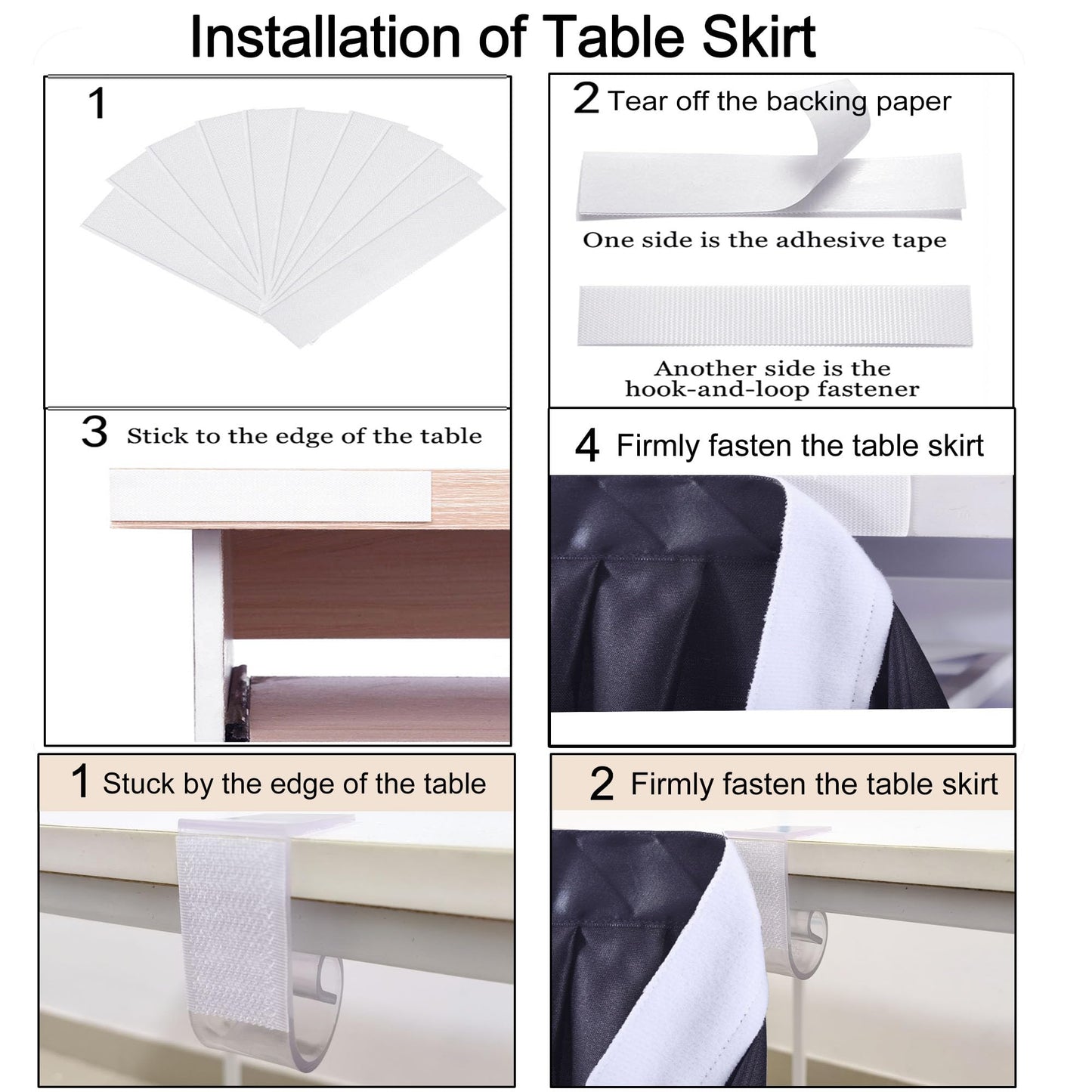 Installation of Table Skirt

1

2 Tear off the backing paper

One side is the adhesive tape

Another side is the hook-and-loop fastener

3 Stick to the edge of the table

4 Firmly fasten the table skirt

1 Stuck by the edge of the table

2 Firmly fasten the table skirt