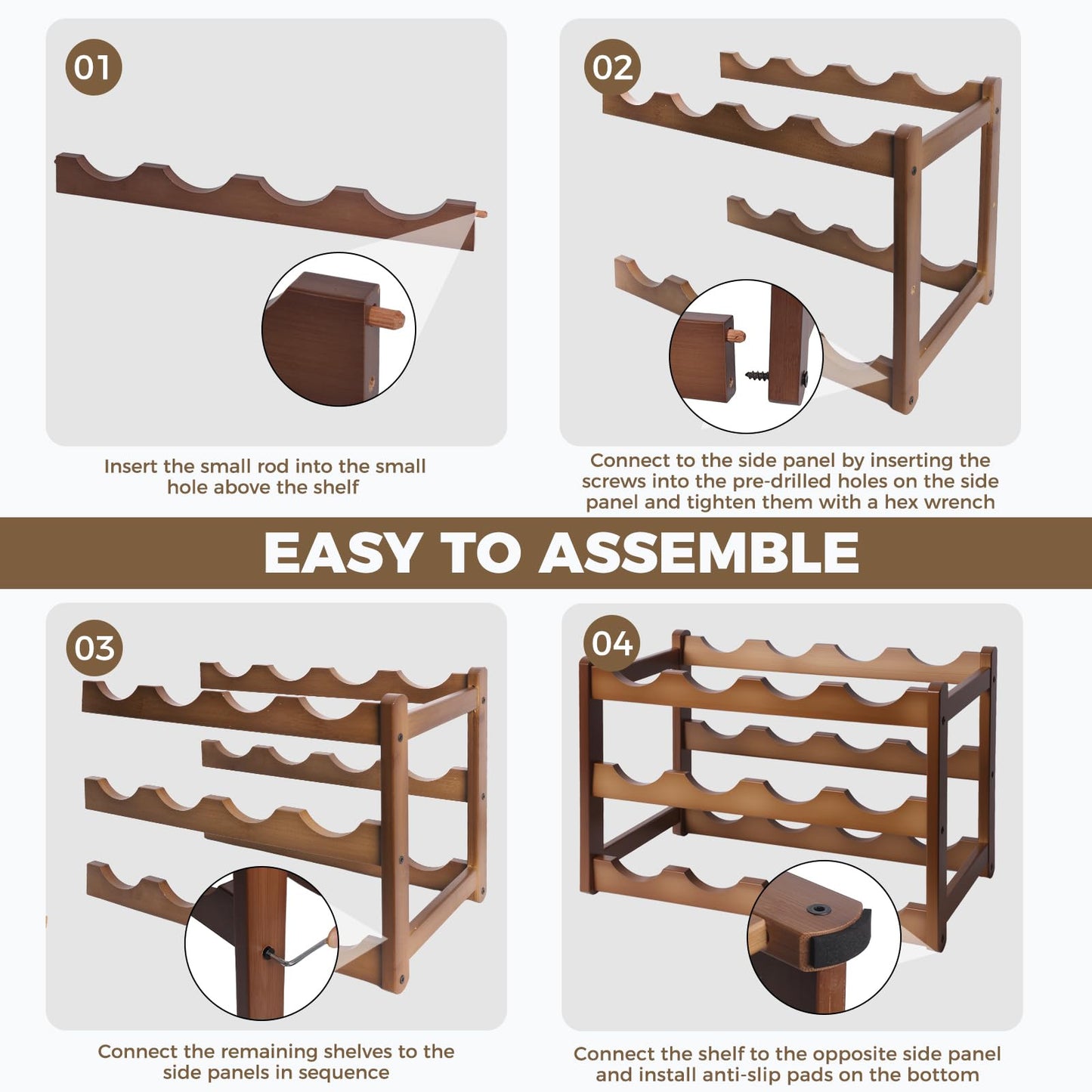 01

Insert the small rod into the small hole above the shelf

02

Connect to the side panel by inserting the screws into the pre-drilled holes on the side panel and tighten them with a hex wrench

EASY TO ASSEMBLE

03

Connect the remaining shelves to the side panels in sequence

04

Connect the shelf to the opposite side panel and install anti-slip pads on the bottom