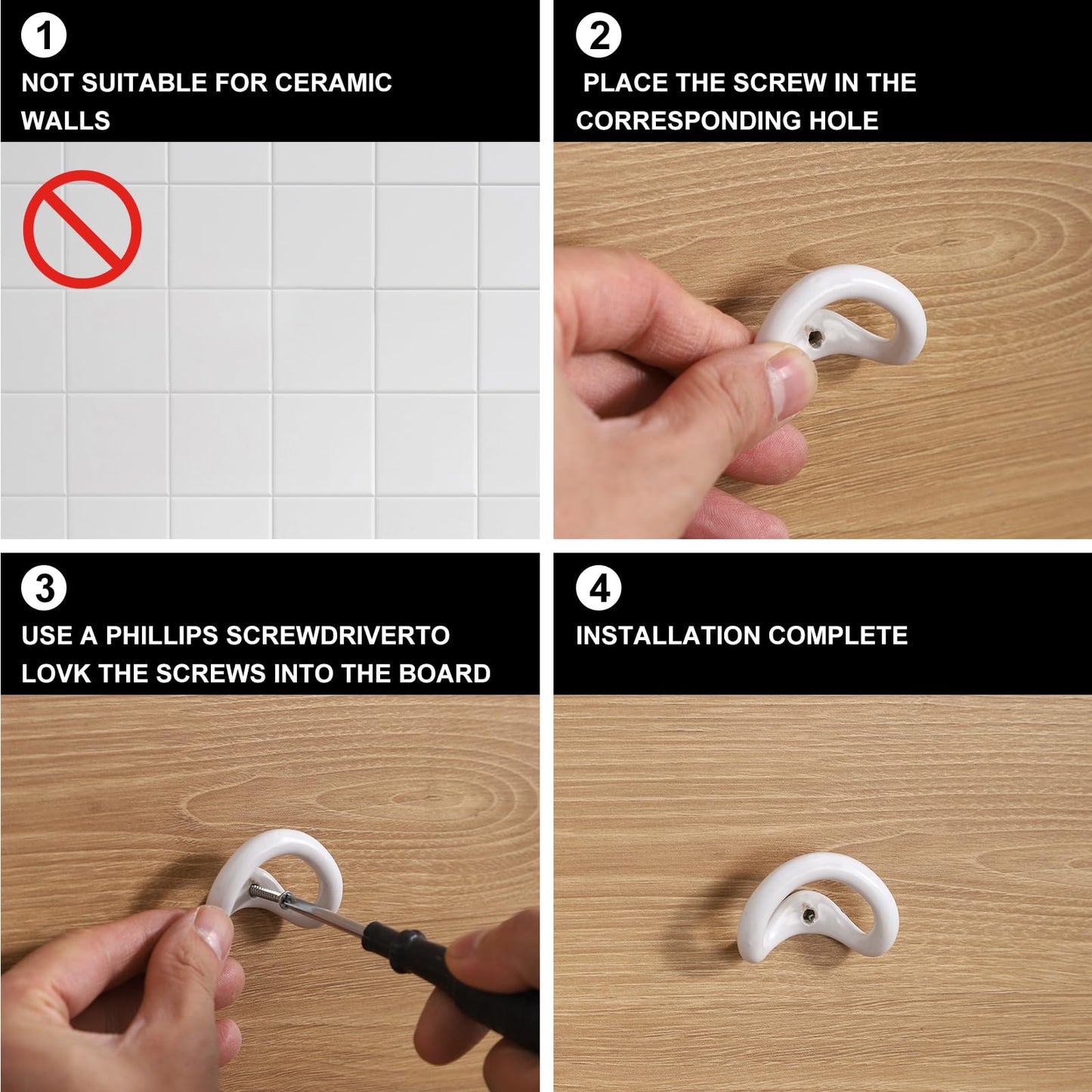 1
NOT SUITABLE FOR CERAMIC WALLS

2
PLACE THE SCREW IN THE CORRESPONDING HOLE

3
USE A PHILLIPS SCREWDRIVERTO LOVK THE SCREWS INTO THE BOARD

4
INSTALLATION COMPLETE