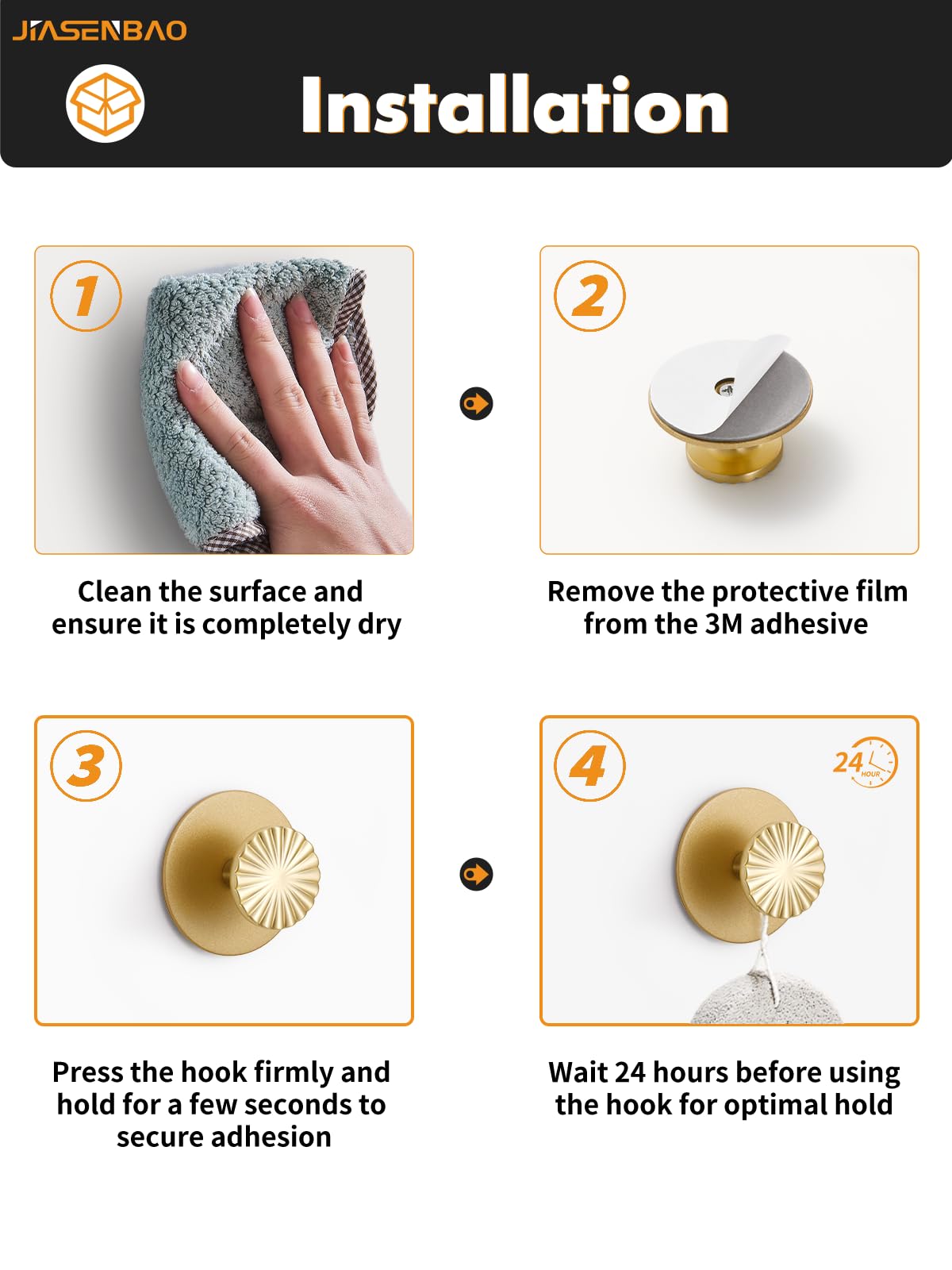 JIASENBAO

Installation

1

Clean the surface and ensure it is completely dry

2

Remove the protective film from the 3M adhesive

3

Press the hook firmly and hold for a few seconds to secure adhesion

4

24 HOUR

Wait 24 hours before using the hook for optimal hold