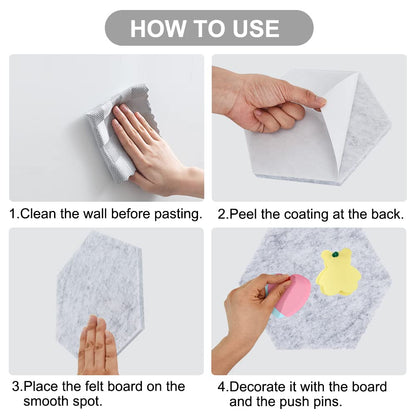 HOW TO USE

1.Clean the wall before pasting.

2.Peel the coating at the back.

3.Place the felt board on the smooth spot.

4.Decorate it with the board and the push pins.