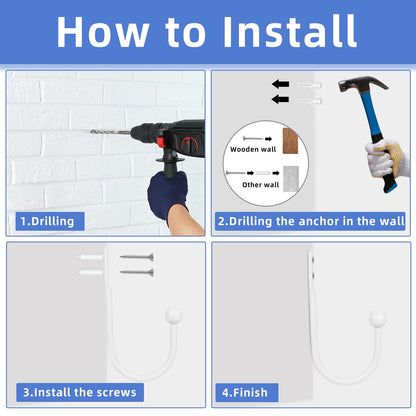 How to Install

1.Drilling

Wooden wall

Other wall

2.Drilling the anchor in the wall

3.Install the screws

4.Finish