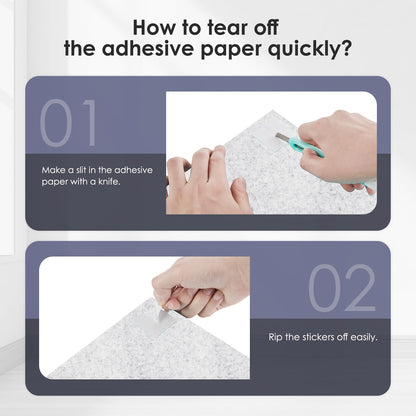 How to tear off the adhesive paper quickly?

01

Make a slit in the adhesive paper with a knife.

02

Rip the stickers off easily.