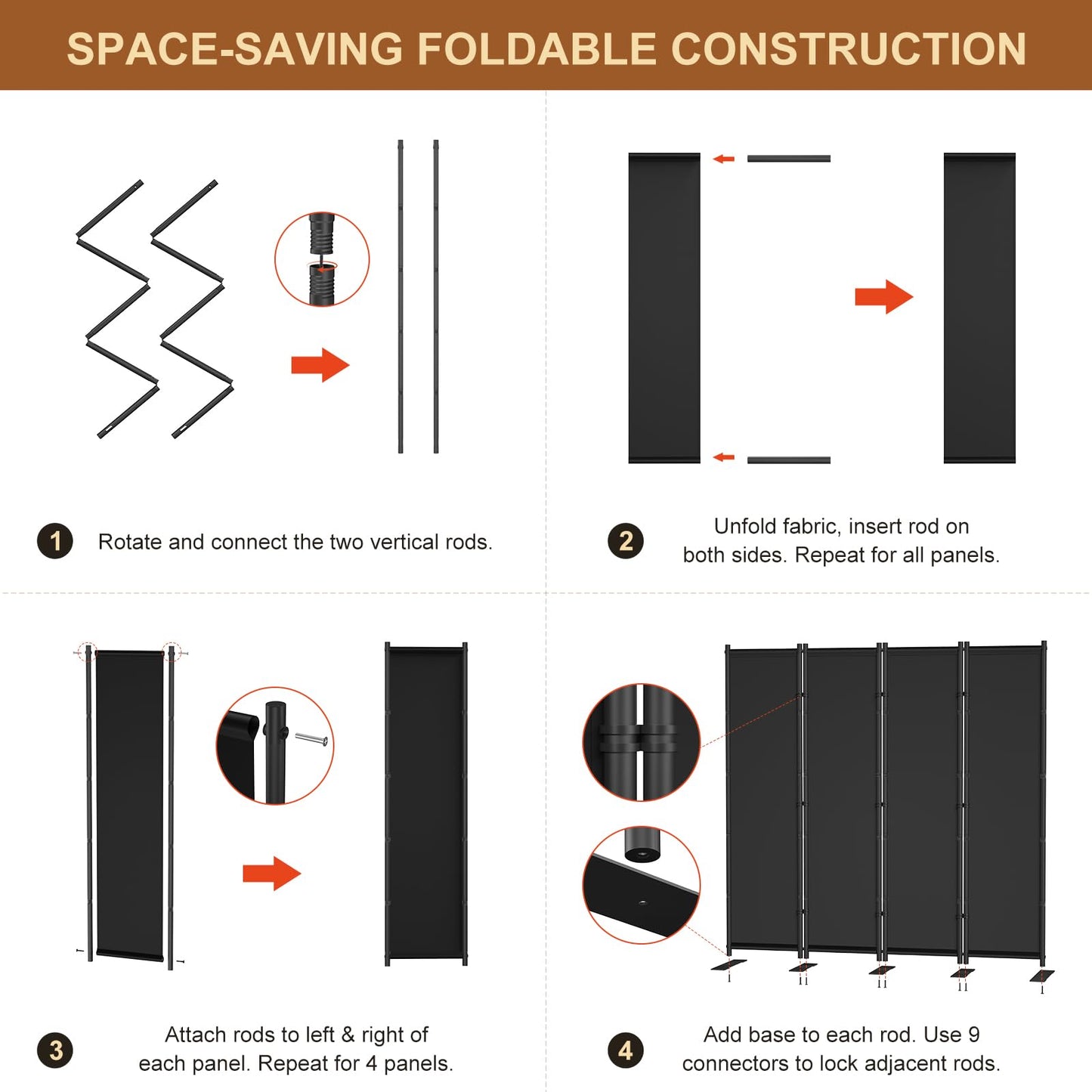 SPACE-SAVING FOLDABLE CONSTRUCTION

1 Rotate and connect the two vertical rods.

2 Unfold fabric, insert rod on both sides. Repeat for all panels.

3 Attach rods to left & right of each panel. Repeat for 4 panels.

4 Add base to each rod. Use 9 connectors to lock adjacent rods.