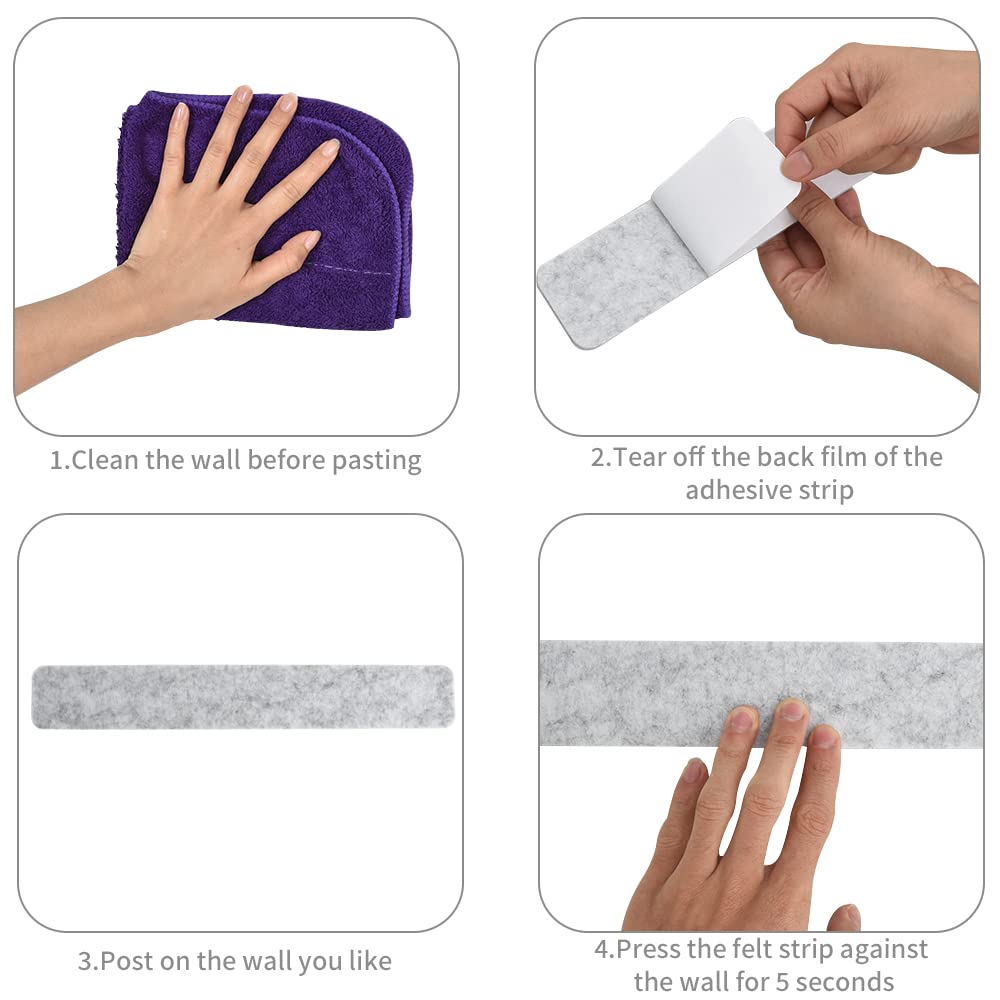 1.Clean the wall before pasting

2.Tear off the back film of the adhesive strip

3.Post on the wall you like

4.Press the felt strip against the wall for 5 seconds