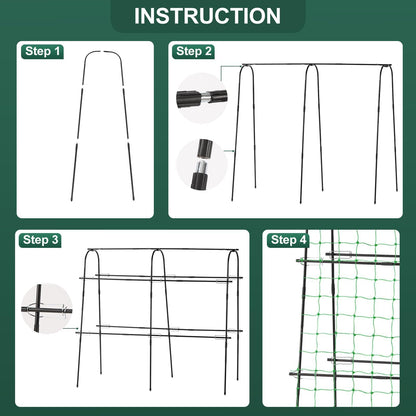 INSTRUCTION

Step 1

Step 2

Step 3

Step 4