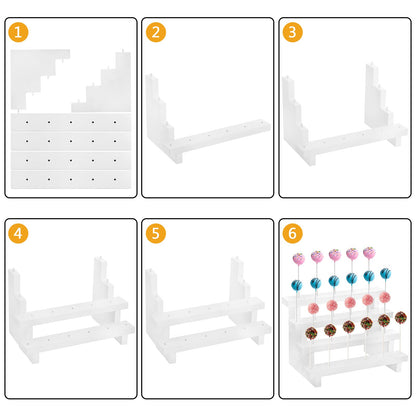 1
2
3
4
5
6