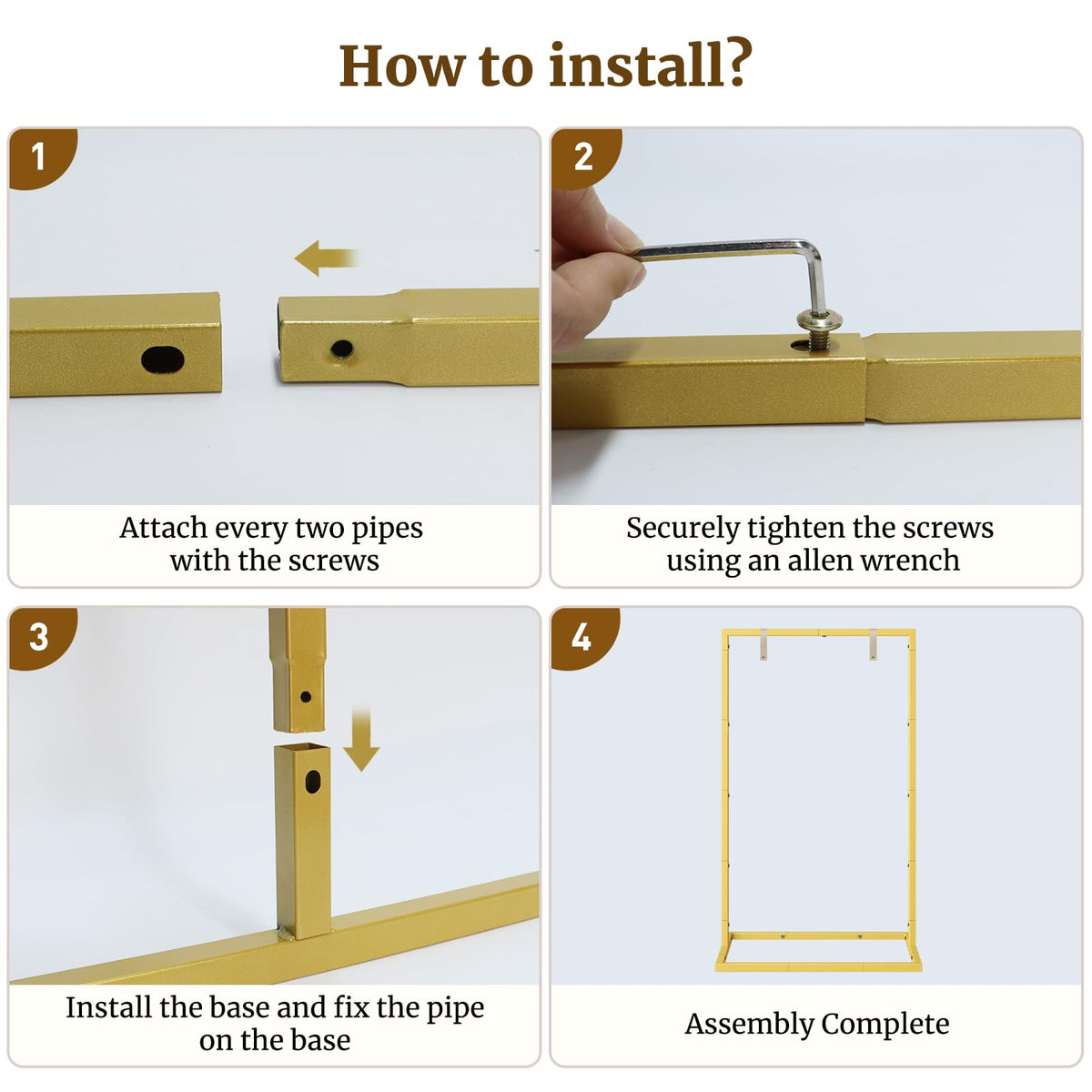 How to install?

1

Attach every two pipes with the screws

2

Securely tighten the screws using an allen wrench

3

Install the base and fix the pipe on the base

4

Assembly Complete