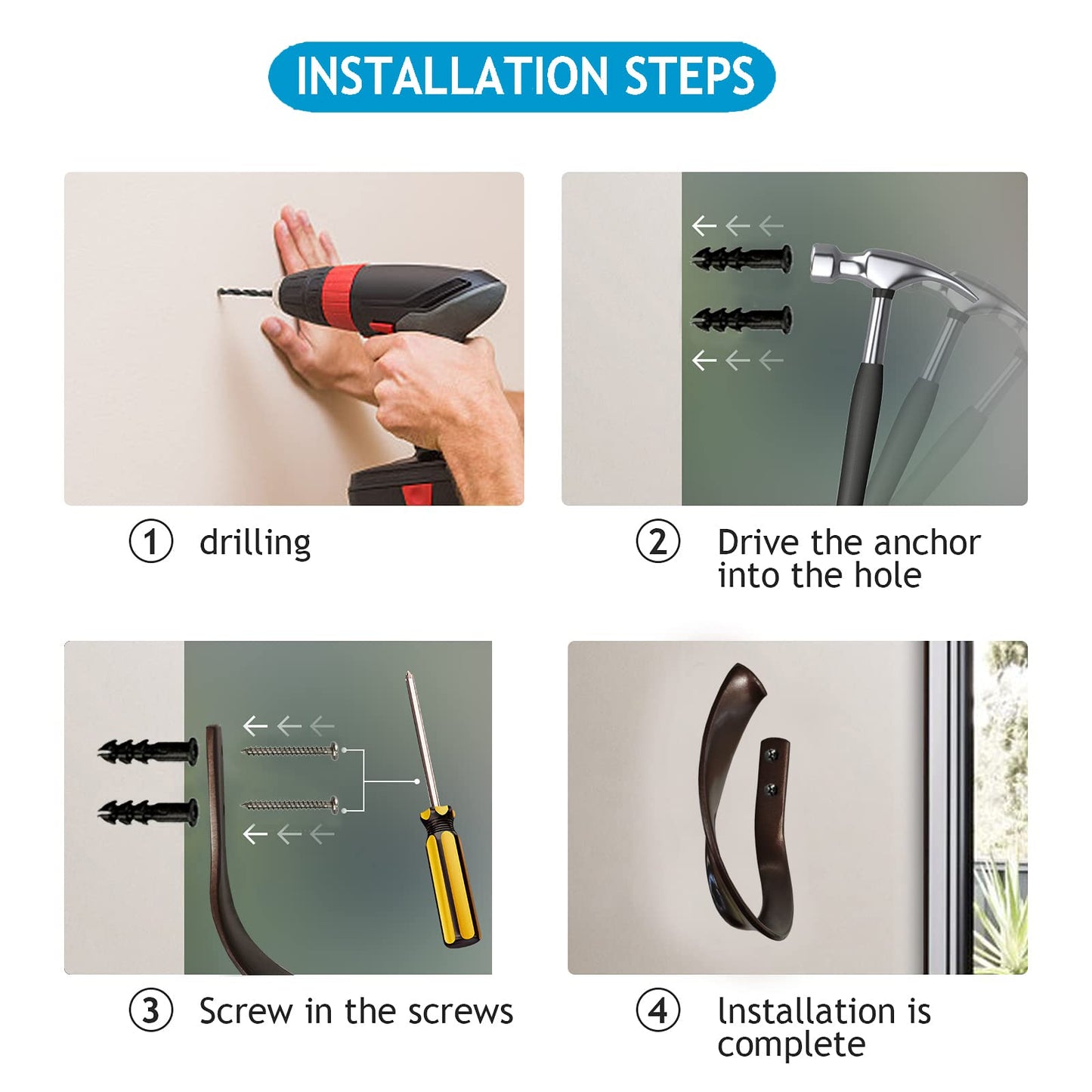 INSTALLATION STEPS

① drilling

② Drive the anchor into the hole

③ Screw in the screws

④ Installation is complete