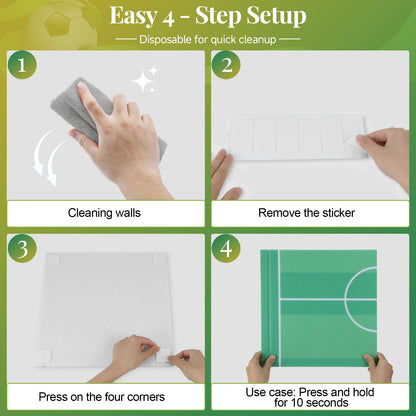 Easy 4 - Step Setup

Disposable for quick cleanup

1

Cleaning walls

2

Remove the sticker

3

Press on the four corners

4

Use case: Press and hold for 10 seconds