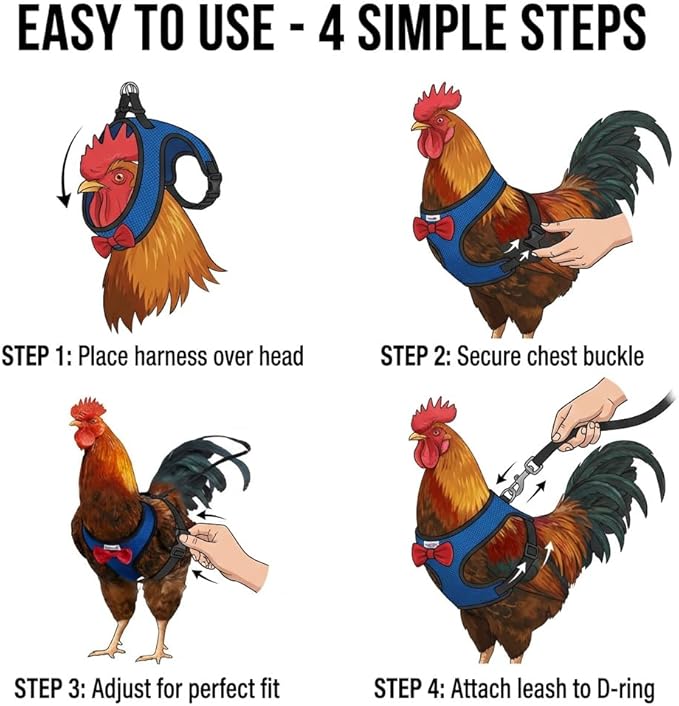 EASY TO USE - 4 SIMPLE STEPS

STEP 1: Place harness over head

STEP 2: Secure chest buckle

STEP 3: Adjust for perfect fit

STEP 4: Attach leash to D-ring