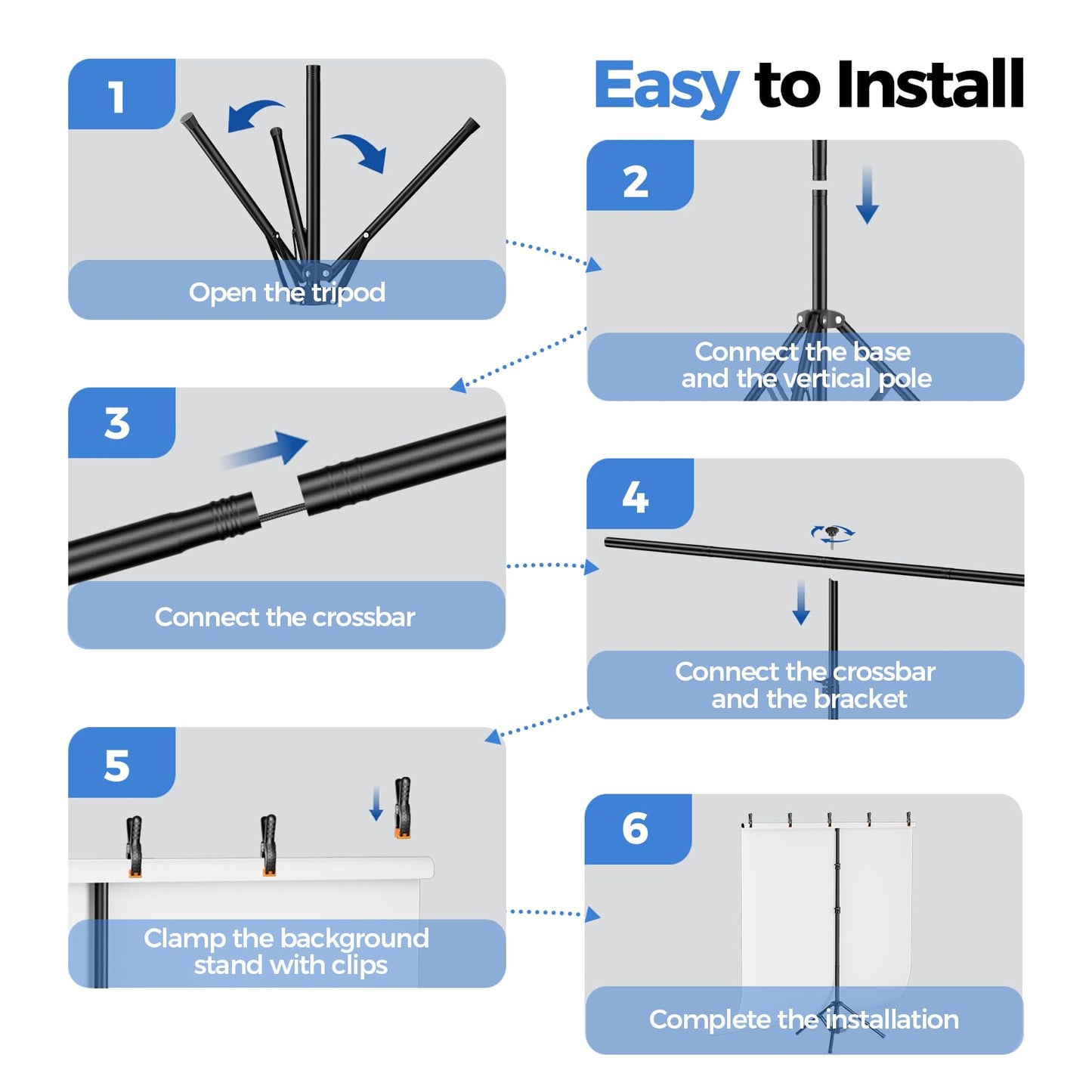 Easy to Install

1

Open the tripod

2

Connect the base and the vertical pole

3

Connect the crossbar

4

Connect the crossbar and the bracket

5

Clamp the background stand with clips

6

Complete the installation