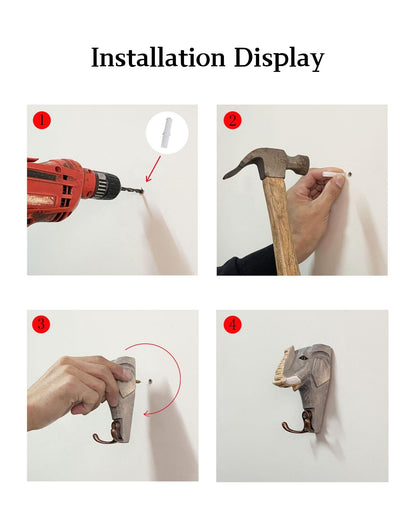 Installation Display

1

2

3

4