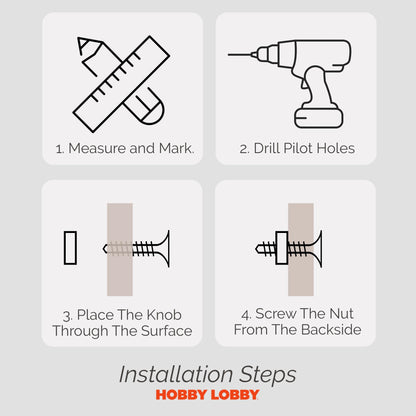 1. Measure and Mark.

2. Drill Pilot Holes

3. Place The Knob Through The Surface

4. Screw The Nut From The Backside

Installation Steps

HOBBY LOBBY