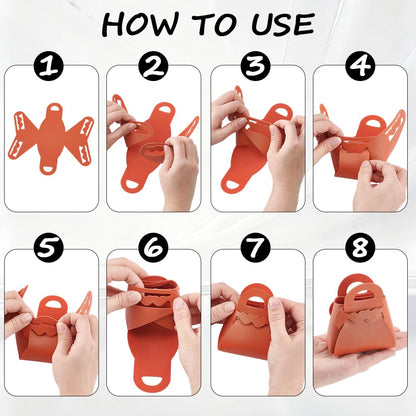 HOW TO USE

1

2

3

4

5

6

7

8