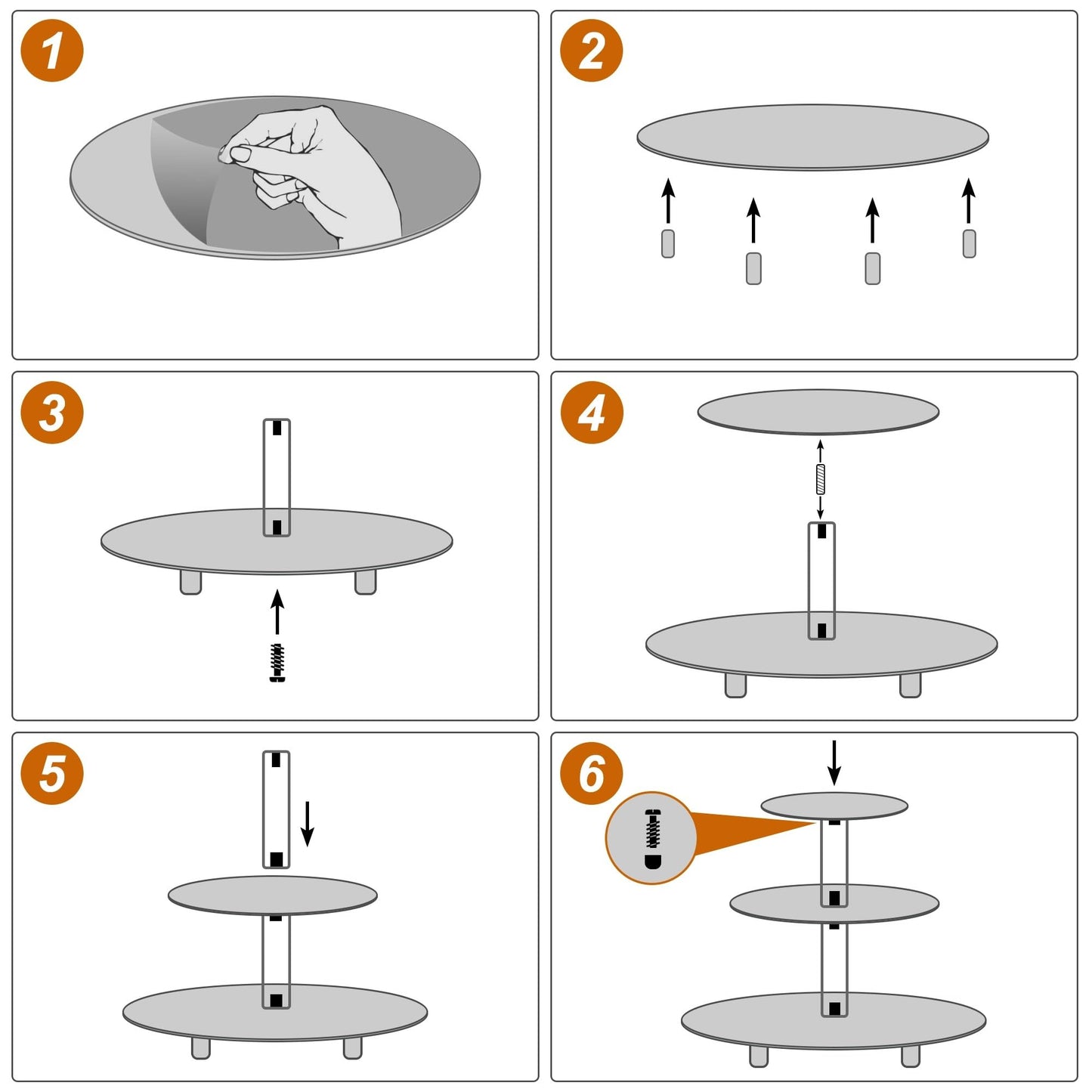 1

2

3

4

5

6