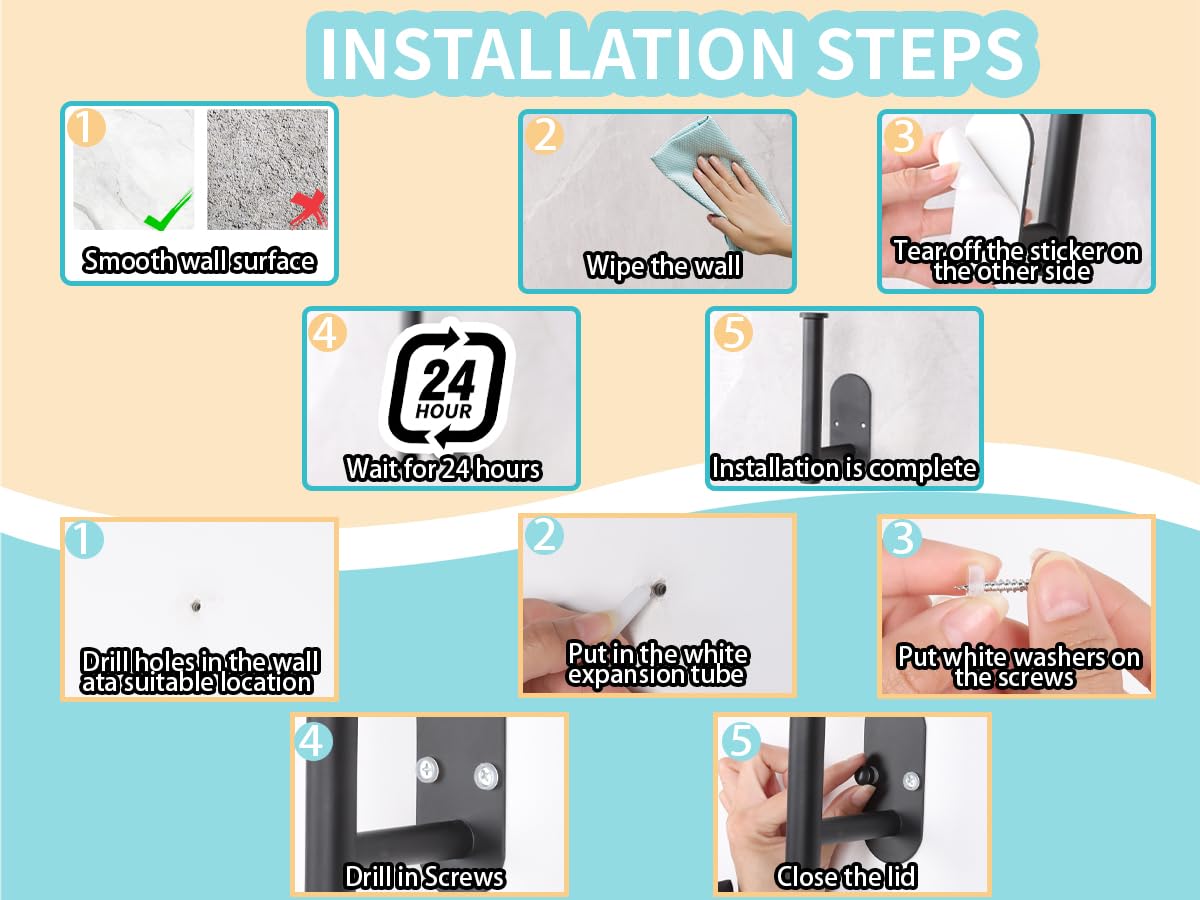 INSTALLATION STEPS

1
Smooth wall surface

2
Wipe the wall

3
Tear off the sticker on the other side

4
24 HOUR
Wait for 24 hours

5
Installation is complete

1
Drill holes in the wall ata suitable location

2
Put in the white expansion tube

3
Put white washers on the screws

4
Drill in Screws

5
Close the lid