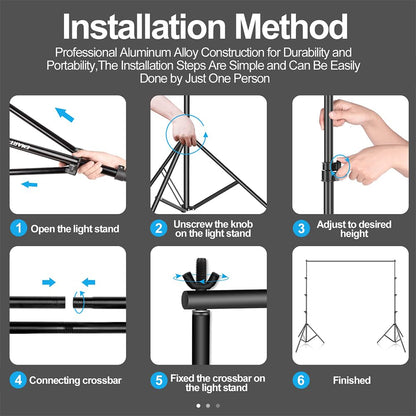 Installation Method

Professional Aluminum Alloy Construction for Durability and Portability,The Installation Steps Are Simple and Can Be Easily Done by Just One Person

1 Open the light stand

2 Unscrew the knob on the light stand

3 Adjust to desired height

4 Connecting crossbar

5 Fixed the crossbar on the light stand

6 Finished