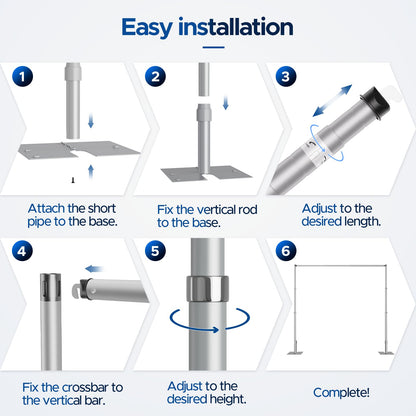 Easy installation

1

Attach the short pipe to the base.

2

Fix the vertical rod to the base.

3

Adjust to the desired length.

4

Fix the crossbar to the vertical bar.

5

Adjust to the desired height.

6

Complete!