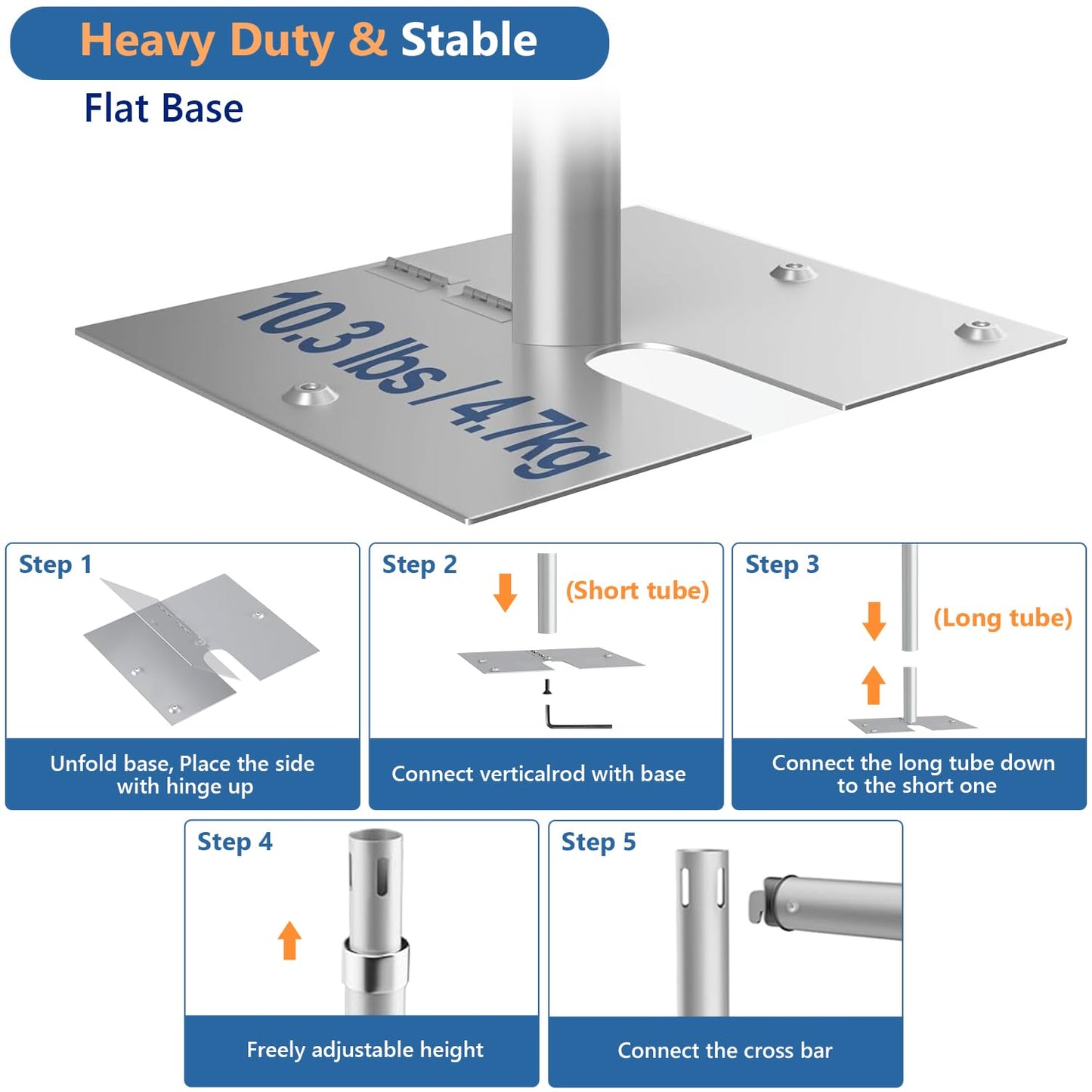 Heavy Duty & Stable

Flat Base

10.3 lbs / 4.7kg

Step 1

Unfold base, Place the side with hinge up

Step 2

(Short tube)

Connect verticalrod with base

Step 3

(Long tube)

Connect the long tube down to the short one

Step 4

Freely adjustable height

Step 5

Connect the cross bar