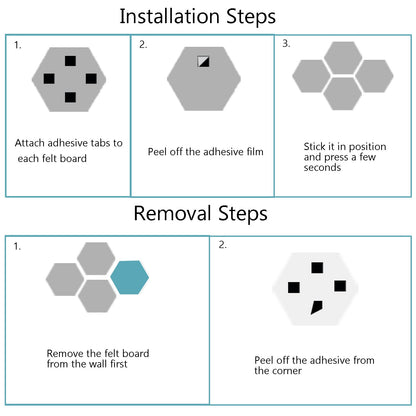 Installation Steps

1.

Attach adhesive tabs to each felt board

2.

Peel off the adhesive film

3.

Stick it in position and press a few seconds

Removal Steps

1.

Remove the felt board from the wall first

2.

Peel off the adhesive from the corner