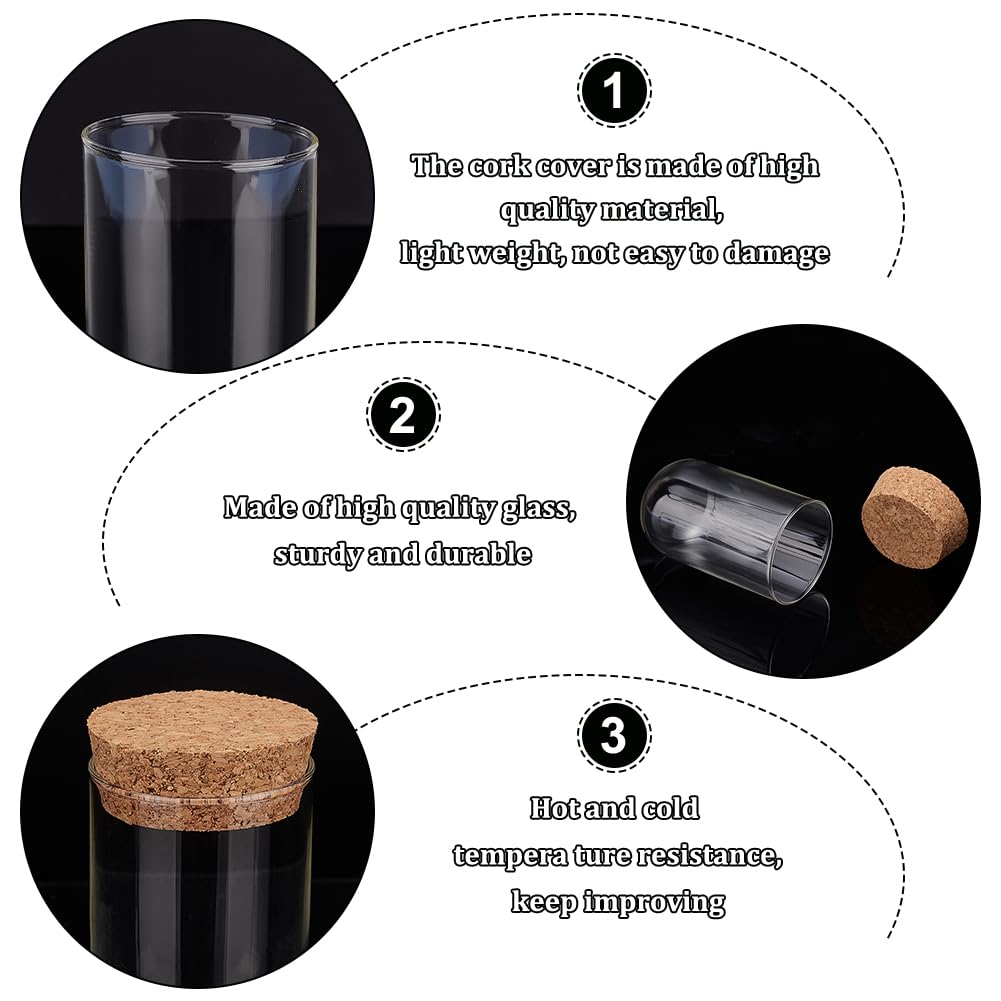 1

The cork cover is made of high quality material, light weight, not easy to damage

2

Made of high quality glass, sturdy and durable

3

Hot and cold tempera ture resistance, keep improving