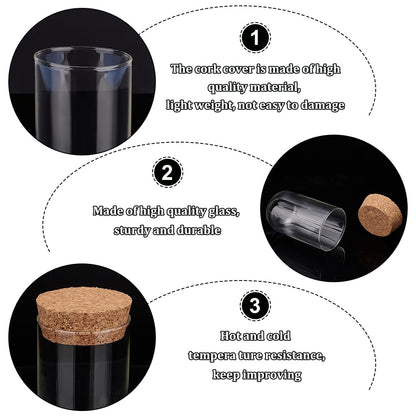 1

The cork cover is made of high quality material, light weight, not easy to damage

2

Made of high quality glass, sturdy and durable

3

Hot and cold tempera ture resistance, keep improving