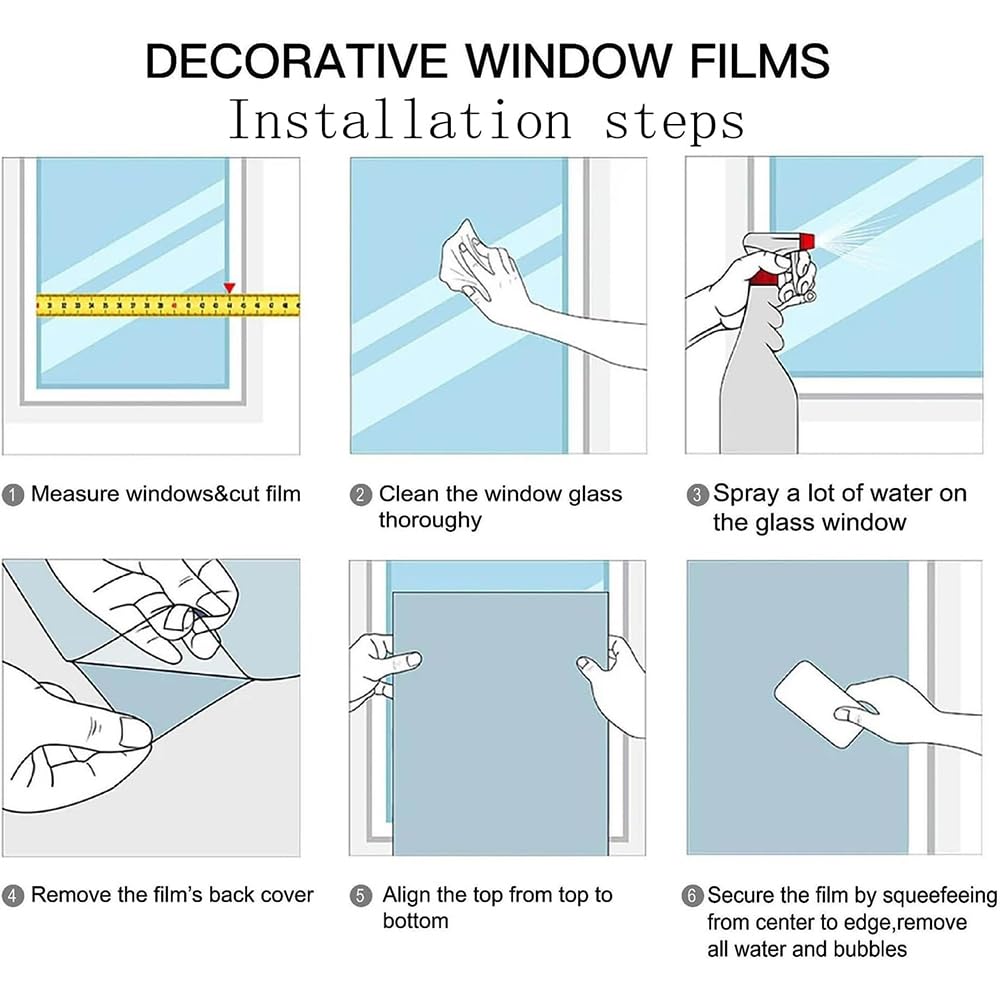 DECORATIVE WINDOW FILMS
Installation steps

1 Measure windows&cut film

2 Clean the window glass thoroughy

3 Spray a lot of water on the glass window

4 Remove the film's back cover

5 Align the top from top to bottom

6 Secure the film by squeefeeing from center to edge,remove all water and bubbles