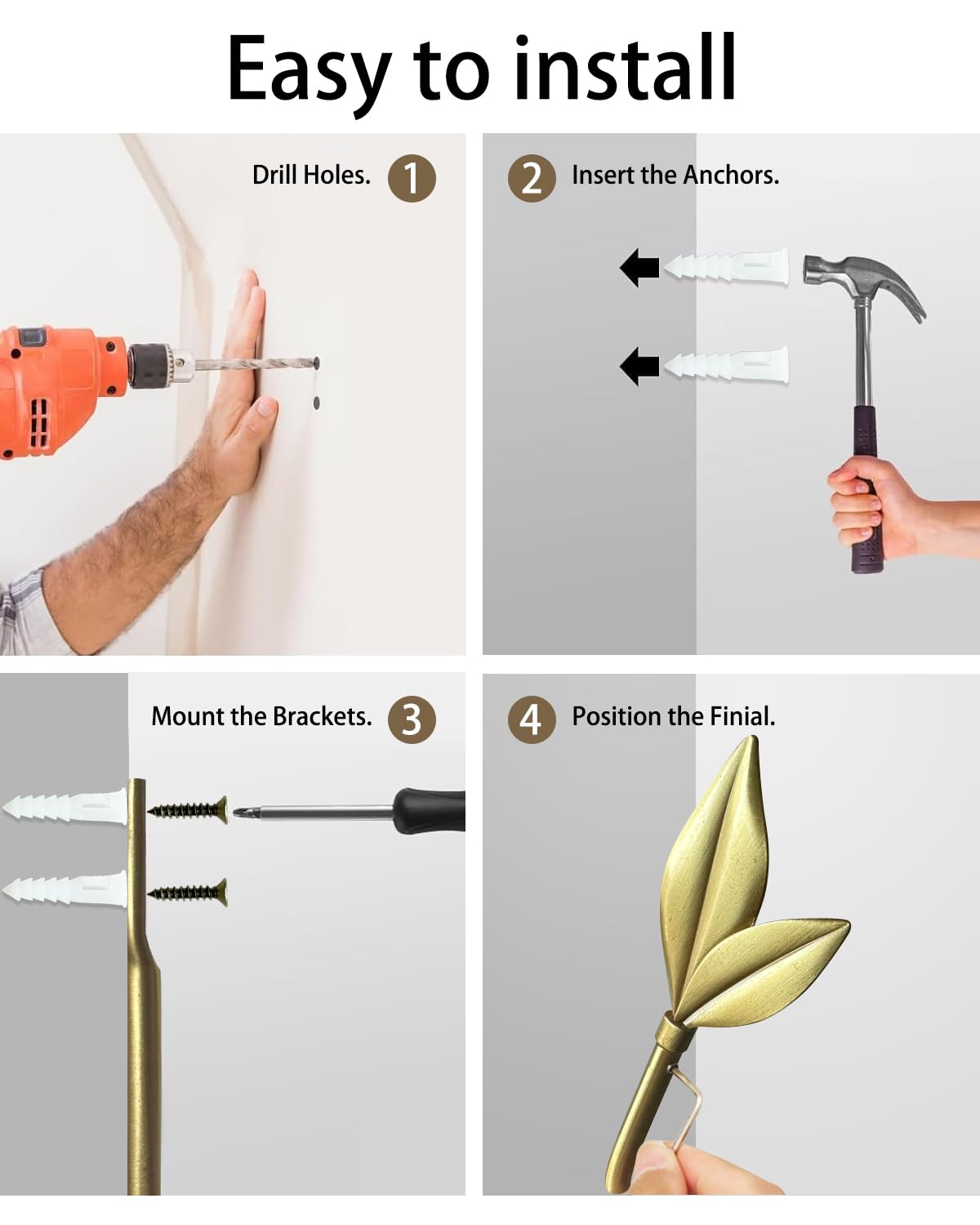 Easy to install

Drill Holes. 1

2 Insert the Anchors.

Mount the Brackets. 3

4 Position the Finial.