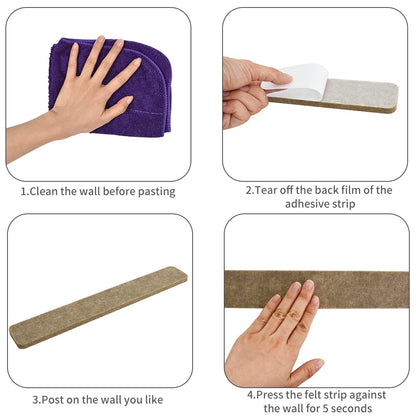 1.Clean the wall before pasting

2.Tear off the back film of the adhesive strip

3.Post on the wall you like

4.Press the felt strip against the wall for 5 seconds