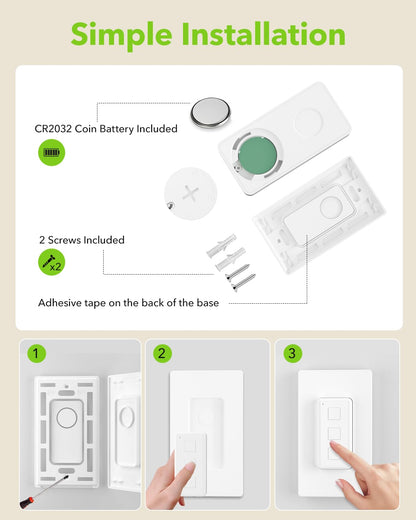 Simple Installation

CR2032 Coin Battery Included

2 Screws Included

x2

Adhesive tape on the back of the base

1

2

3