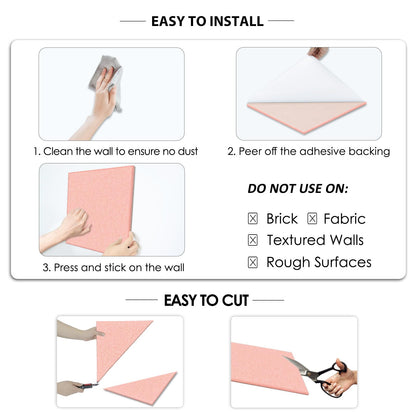 EASY TO INSTALL

1. Clean the wall to ensure no dust

2. Peer off the adhesive backing

3. Press and stick on the wall

DO NOT USE ON:

☒ Brick ☒ Fabric
☒ Textured Walls
☒ Rough Surfaces

EASY TO CUT