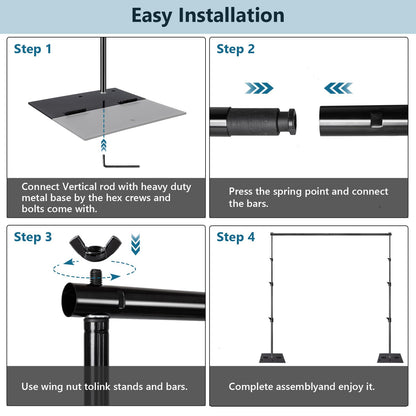 Easy Installation

Step 1

Connect Vertical rod with heavy duty metal base by the hex crews and bolts come with.

Step 2

Press the spring point and connect the bars.

Step 3

Use wing nut tolink stands and bars.

Step 4

Complete assemblyand enjoy it.