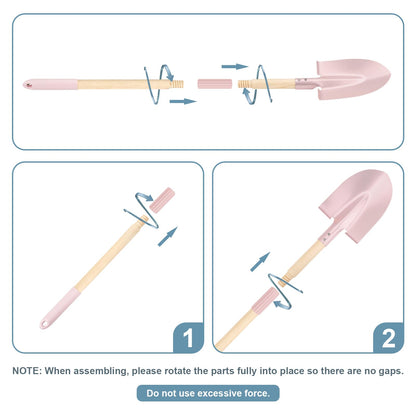 1

2

NOTE: When assembling, please rotate the parts fully into place so there are no gaps.

Do not use excessive force.