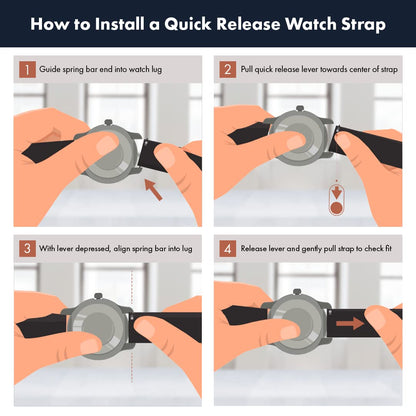 How to Install a Quick Release Watch Strap

1 Guide spring bar end into watch lug

2 Pull quick release lever towards center of strap

3 With lever depressed, align spring bar into lug

4 Release lever and gently pull strap to check fit