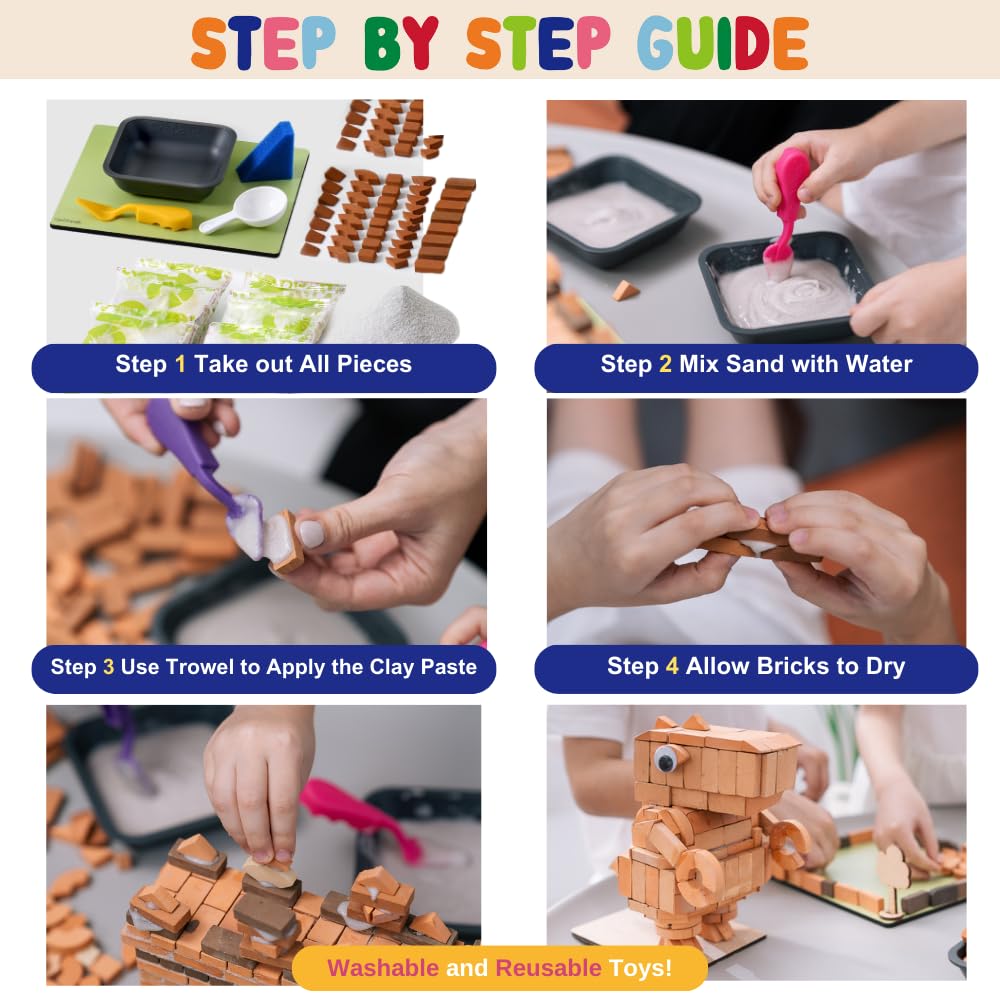 STEP BY STEP GUIDE

Step 1 Take out All Pieces

Step 2 Mix Sand with Water

Step 3 Use Trowel to Apply the Clay Paste

Step 4 Allow Bricks to Dry

Washable and Reusable Toys!