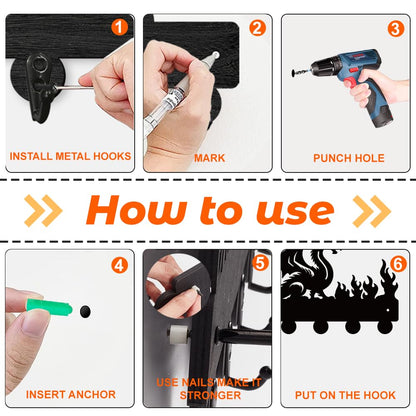 1
INSTALL METAL HOOKS

2
MARK

3
PUNCH HOLE

How to use

4
INSERT ANCHOR

5
USE NAILS MAKE IT STRONGER

6
PUT ON THE HOOK