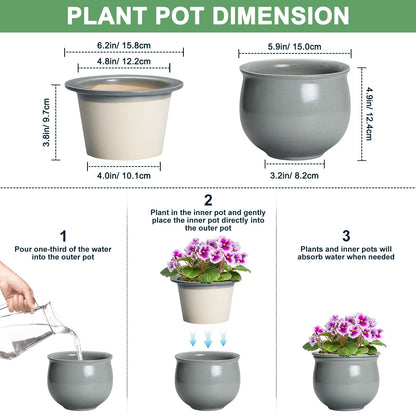 PLANT POT DIMENSION

6.2in/ 15.8cm
4.8in/ 12.2cm
3.8in/ 9.7cm
4.0in/ 10.1cm

5.9in/ 15.0cm
4.9in/ 12.4cm
3.2in/ 8.2cm

1
Pour one-third of the water into the outer pot

2
Plant in the inner pot and gently place the inner pot directly into the outer pot

3
Plants and inner pots will absorb water when needed