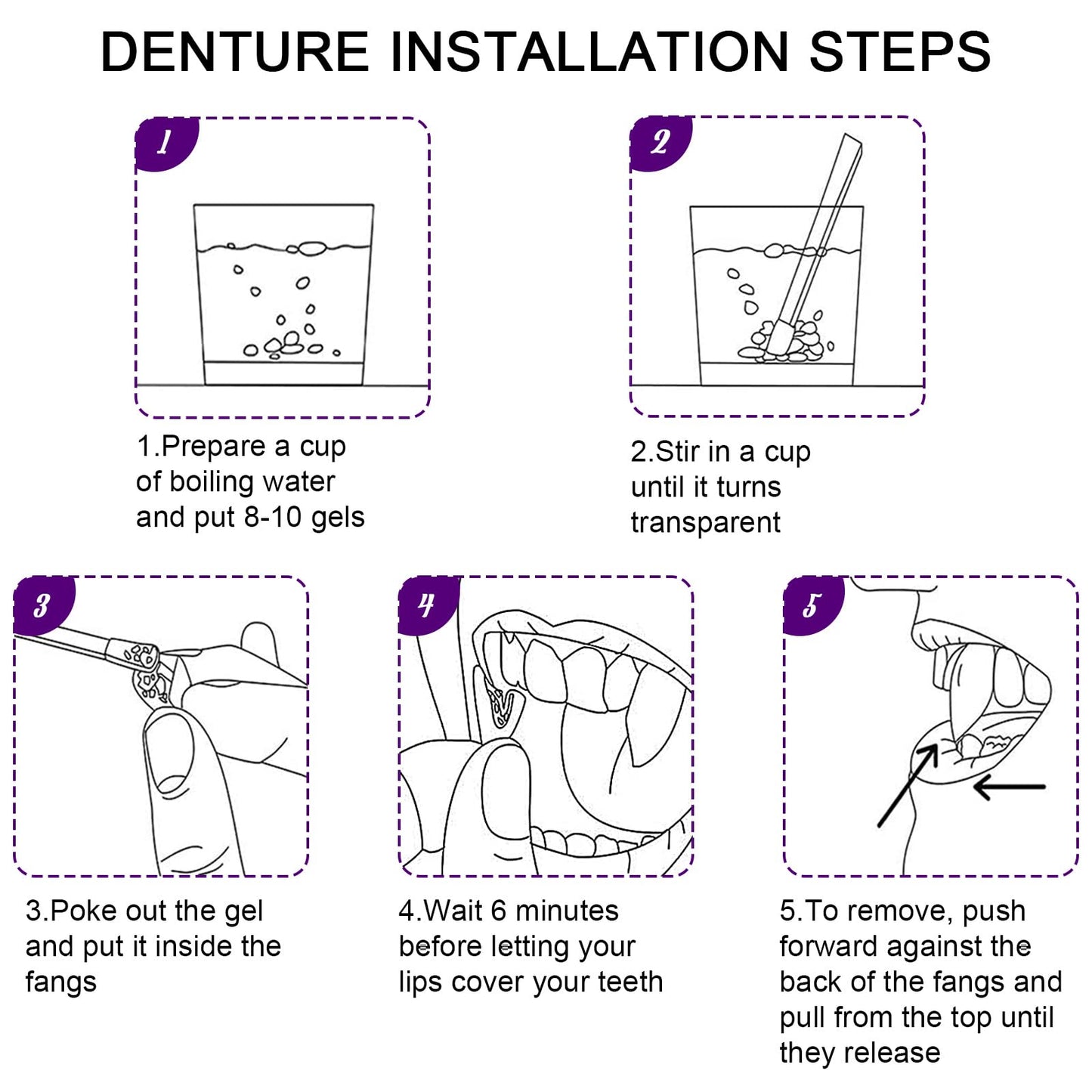 DENTURE INSTALLATION STEPS

1

1.Prepare a cup of boiling water and put 8-10 gels

2

2.Stir in a cup until it turns transparent

3

3.Poke out the gel and put it inside the fangs

4

4.Wait 6 minutes before letting your lips cover your teeth

5

5.To remove, push forward against the back of the fangs and pull from the top until they release