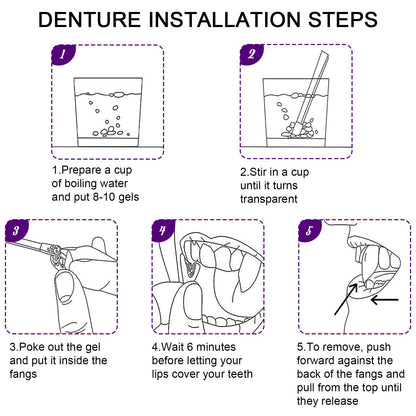 DENTURE INSTALLATION STEPS

1

1.Prepare a cup of boiling water and put 8-10 gels

2

2.Stir in a cup until it turns transparent

3

3.Poke out the gel and put it inside the fangs

4

4.Wait 6 minutes before letting your lips cover your teeth

5

5.To remove, push forward against the back of the fangs and pull from the top until they release