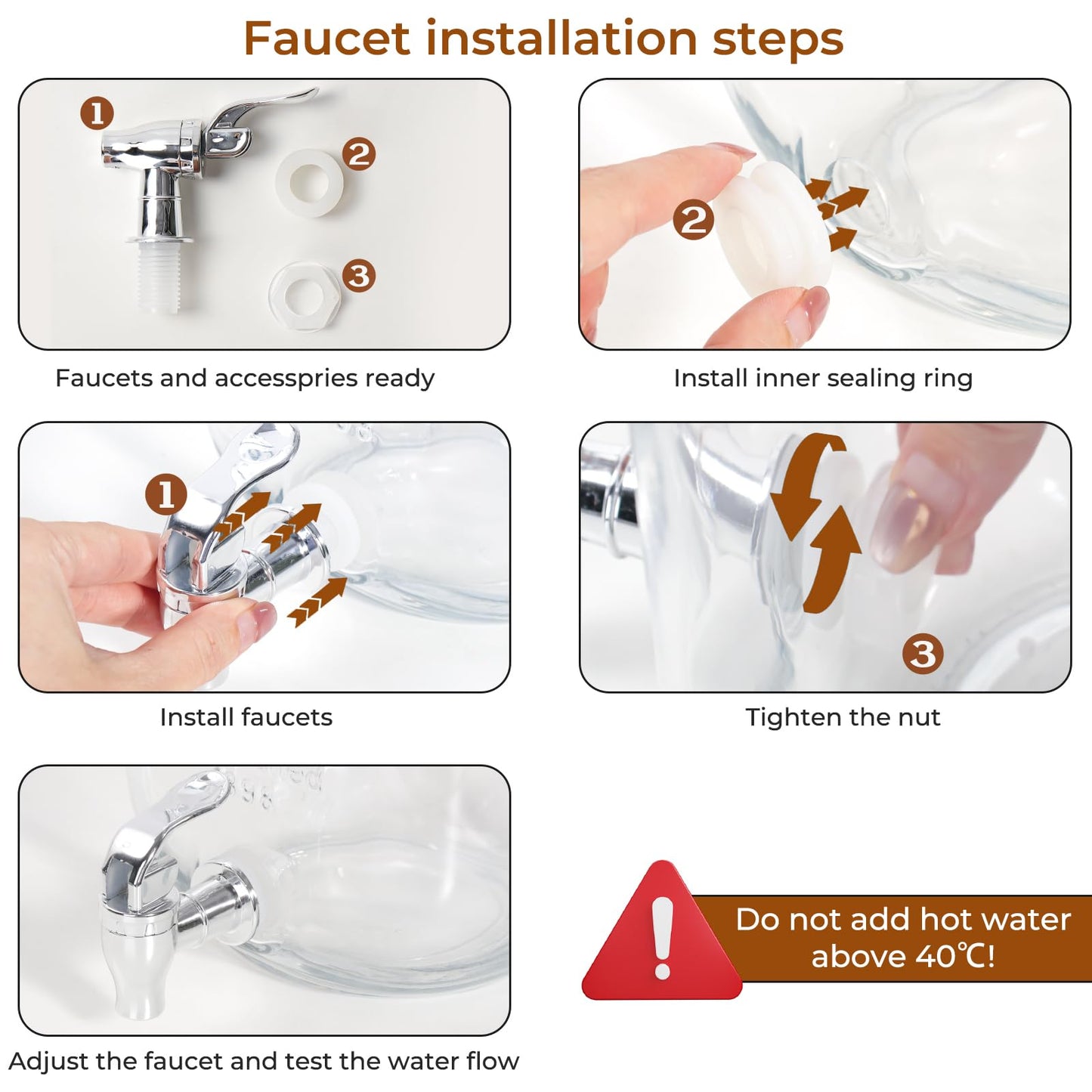 Faucet installation steps

1
2
3

Faucets and accesspries ready

2

Install inner sealing ring

1

Install faucets

3

Tighten the nut

Adjust the faucet and test the water flow

Do not add hot water above 40℃!