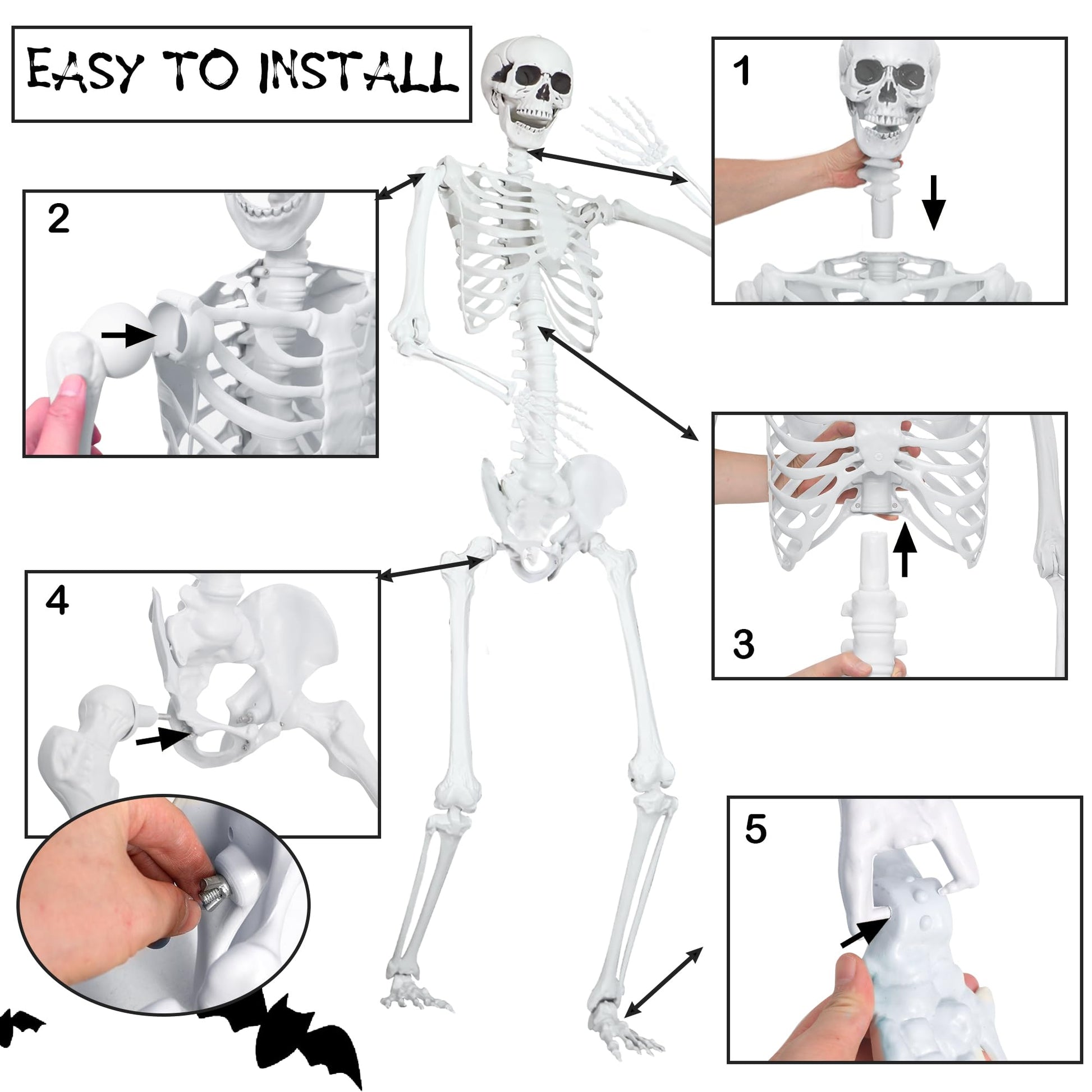 EASY TO INSTALL

1

2

3

4

5