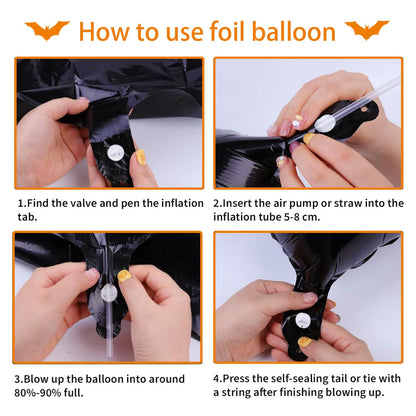 How to use foil balloon

1.Find the valve and pen the inflation tab.

2.Insert the air pump or straw into the inflation tube 5-8 cm.

3.Blow up the balloon into around 80%-90% full.

4.Press the self-sealing tail or tie with a string after finishing blowing up.