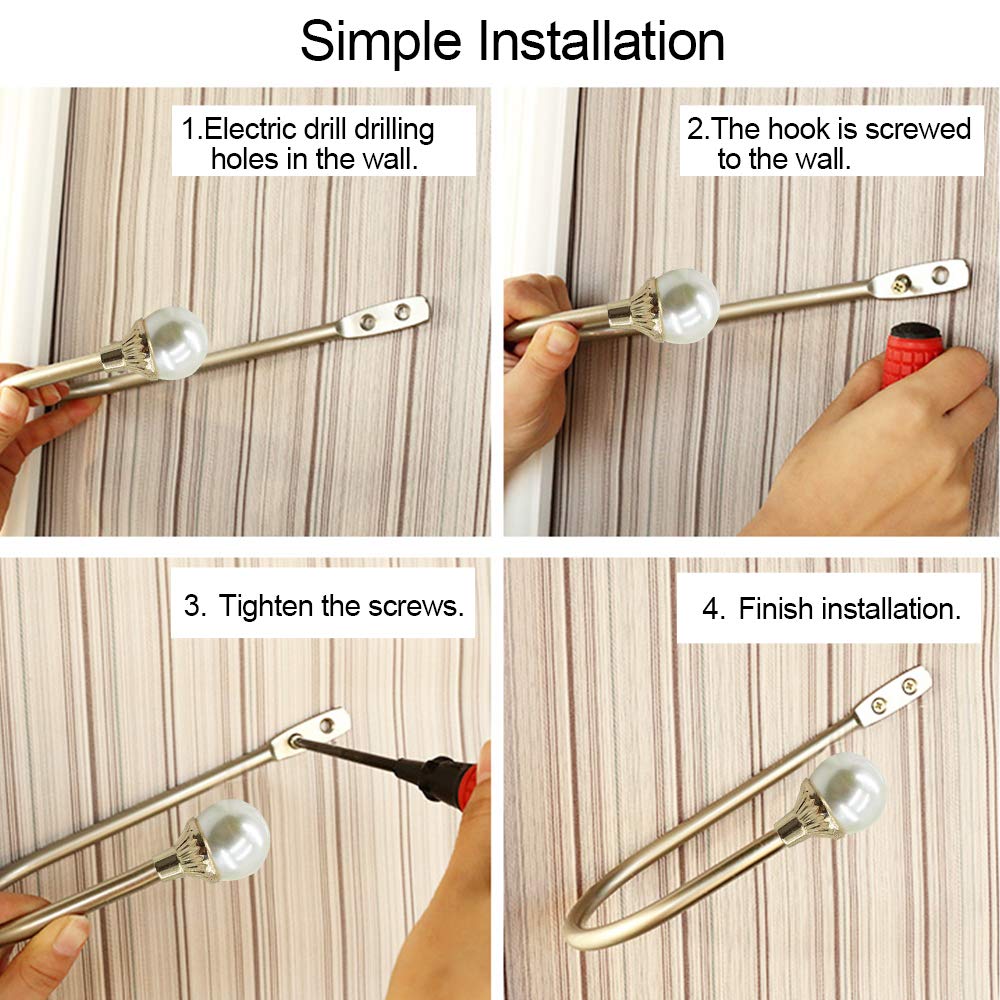 Simple Installation

1.Electric drill drilling holes in the wall.

2.The hook is screwed to the wall.

3. Tighten the screws.

4. Finish installation.