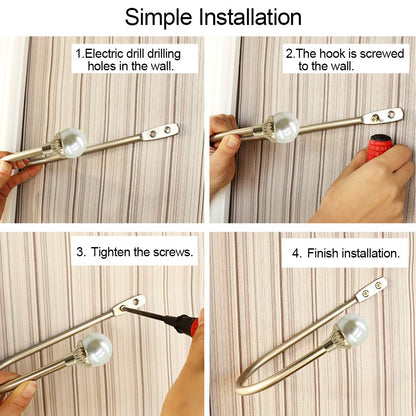 Simple Installation

1.Electric drill drilling holes in the wall.

2.The hook is screwed to the wall.

3. Tighten the screws.

4. Finish installation.