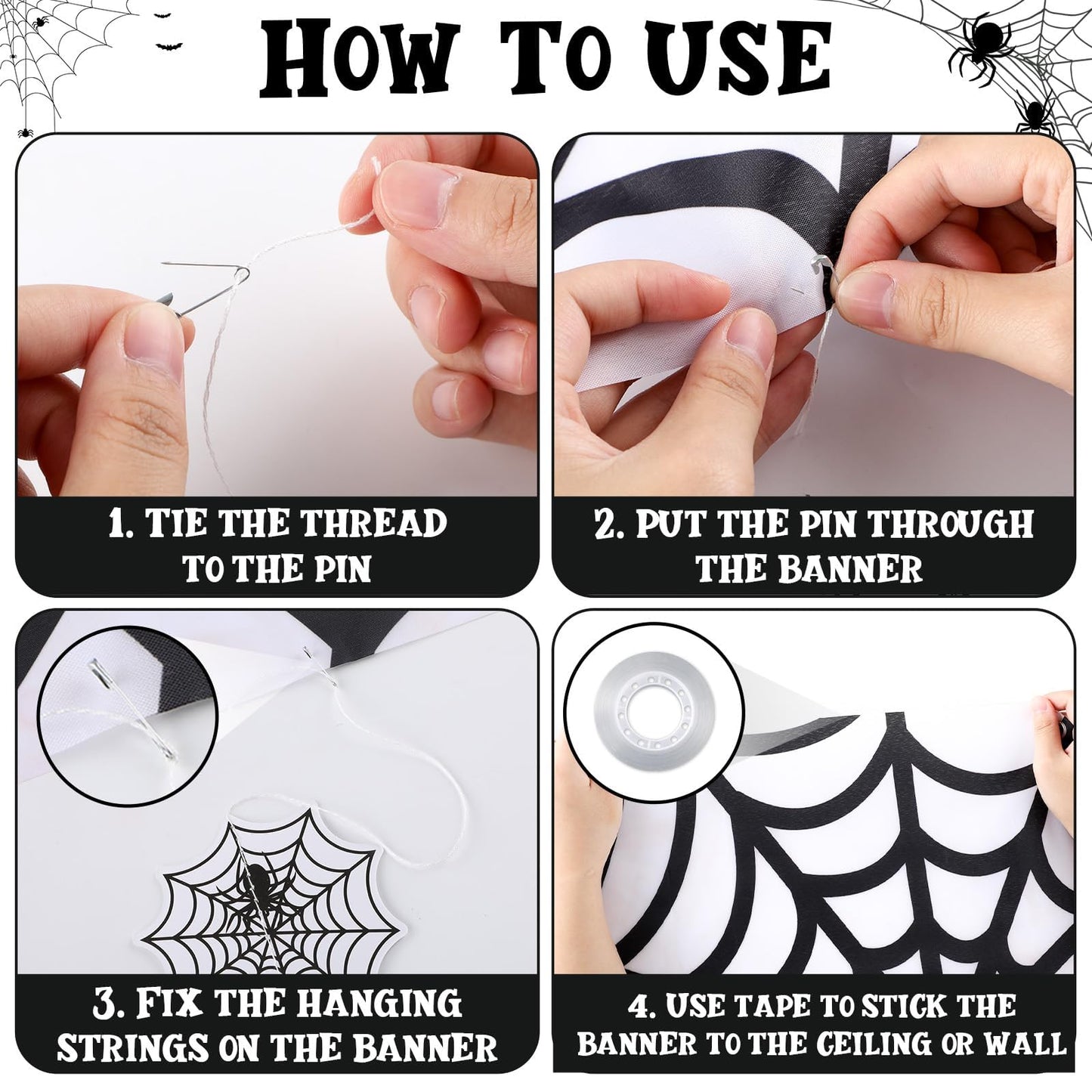 HOW TO USE

1. TIE THE THREAD TO THE PIN

2. PUT THE PIN THROUGH THE BANNER

3. FIX THE HANGING STRINGS ON THE BANNER

4. USE TAPE TO STICK THE BANNER TO THE CEILING OR WALL